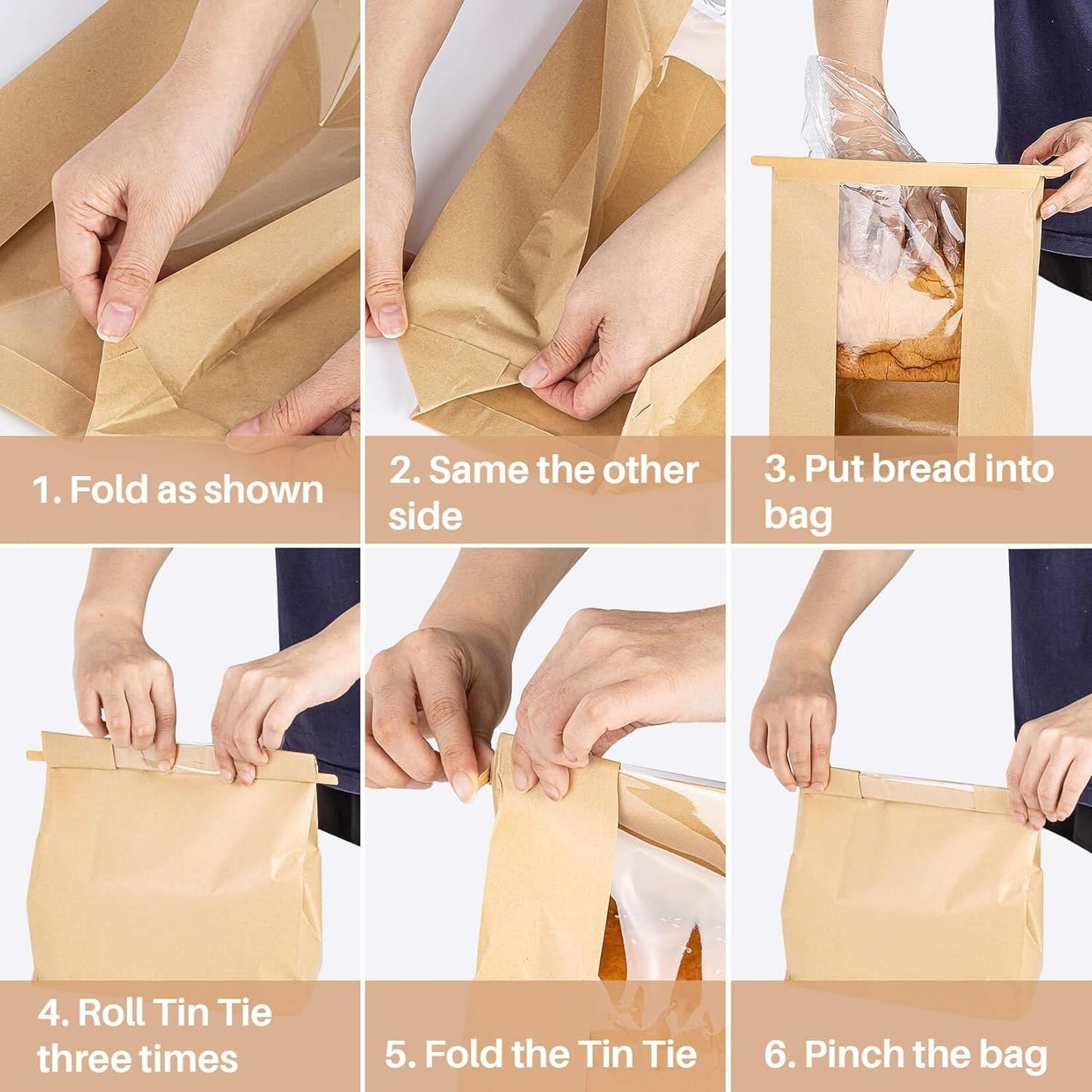 1. Fold as shown

2. Same the other side

3. Put bread into bag

4. Roll Tin Tie three times

5. Fold the Tin Tie

6. Pinch the bag