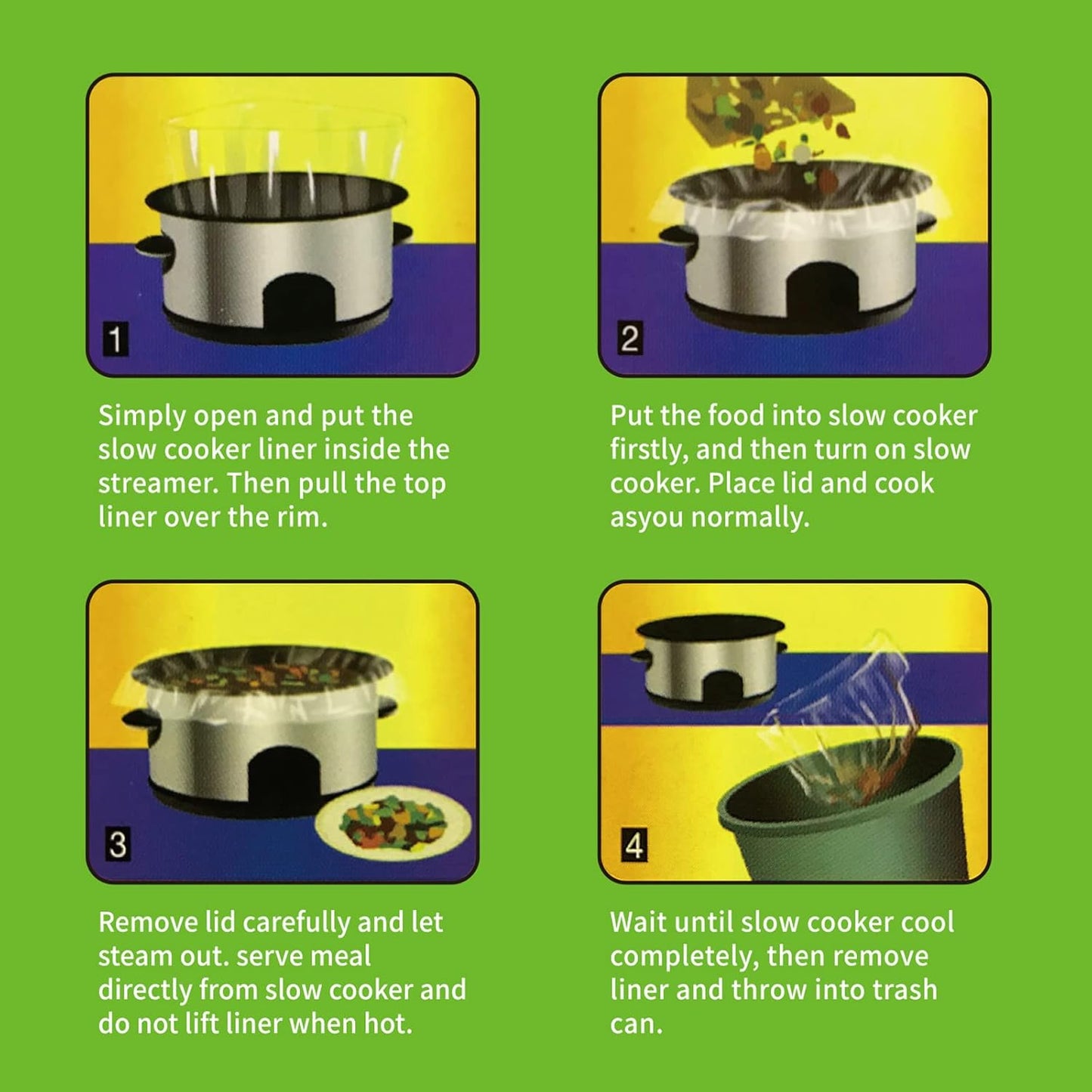 1

Simply open and put the slow cooker liner inside the streamer. Then pull the top liner over the rim.

2

Put the food into slow cooker firstly, and then turn on slow cooker. Place lid and cook asyou normally.

3

Remove lid carefully and let steam out. serve meal directly from slow cooker and do not lift liner when hot.

4

Wait until slow cooker cool completely, then remove liner and throw into trash can.