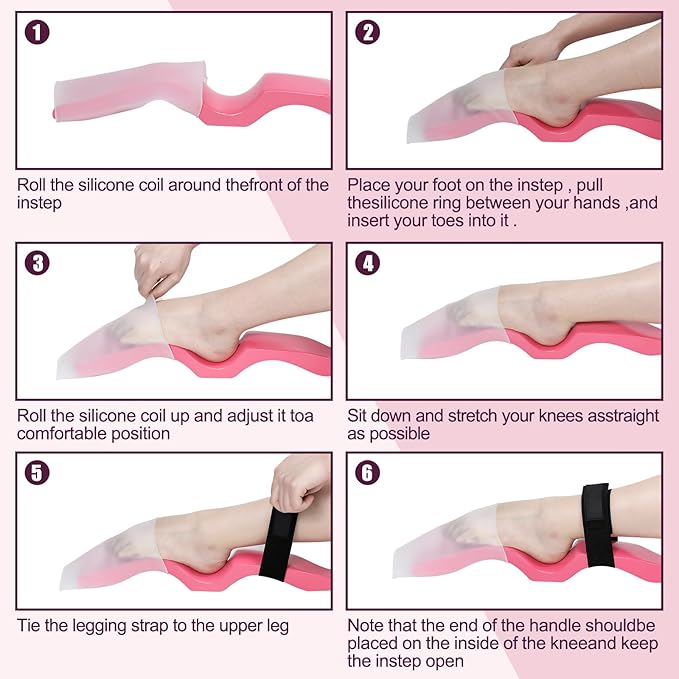 1

Roll the silicone coil around thefront of the instep

2

Place your foot on the instep , pull thesilicone ring between your hands ,and insert your toes into it .

3

Roll the silicone coil up and adjust it toa comfortable position

4

Sit down and stretch your knees asstraight as possible

5

Tie the legging strap to the upper leg

6

Note that the end of the handle shouldbe placed on the inside of the kneeand keep the instep open