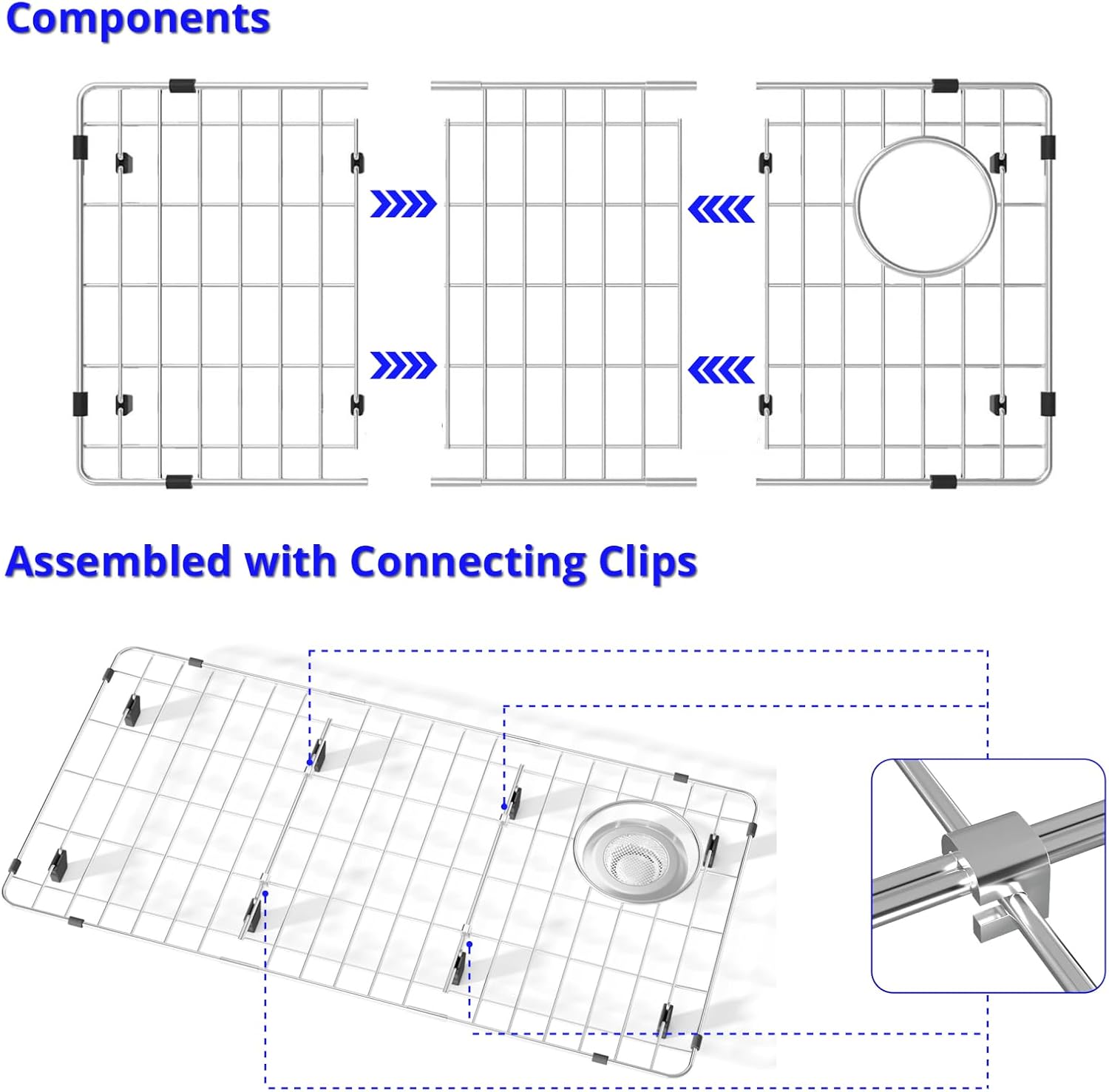 Components

Assembled with Connecting Clips