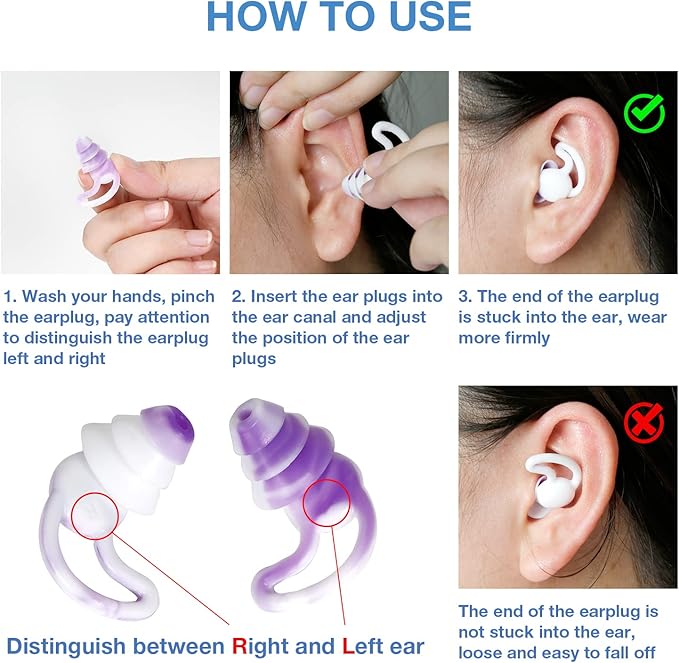 HOW TO USE

1. Wash your hands, pinch the earplug, pay attention to distinguish the earplug left and right

2. Insert the ear plugs into the ear canal and adjust the position of the ear plugs

3. The end of the earplug is stuck into the ear, wear more firmly

Distinguish between Right and Left ear

The end of the earplug is not stuck into the ear, loose and easy to fall off