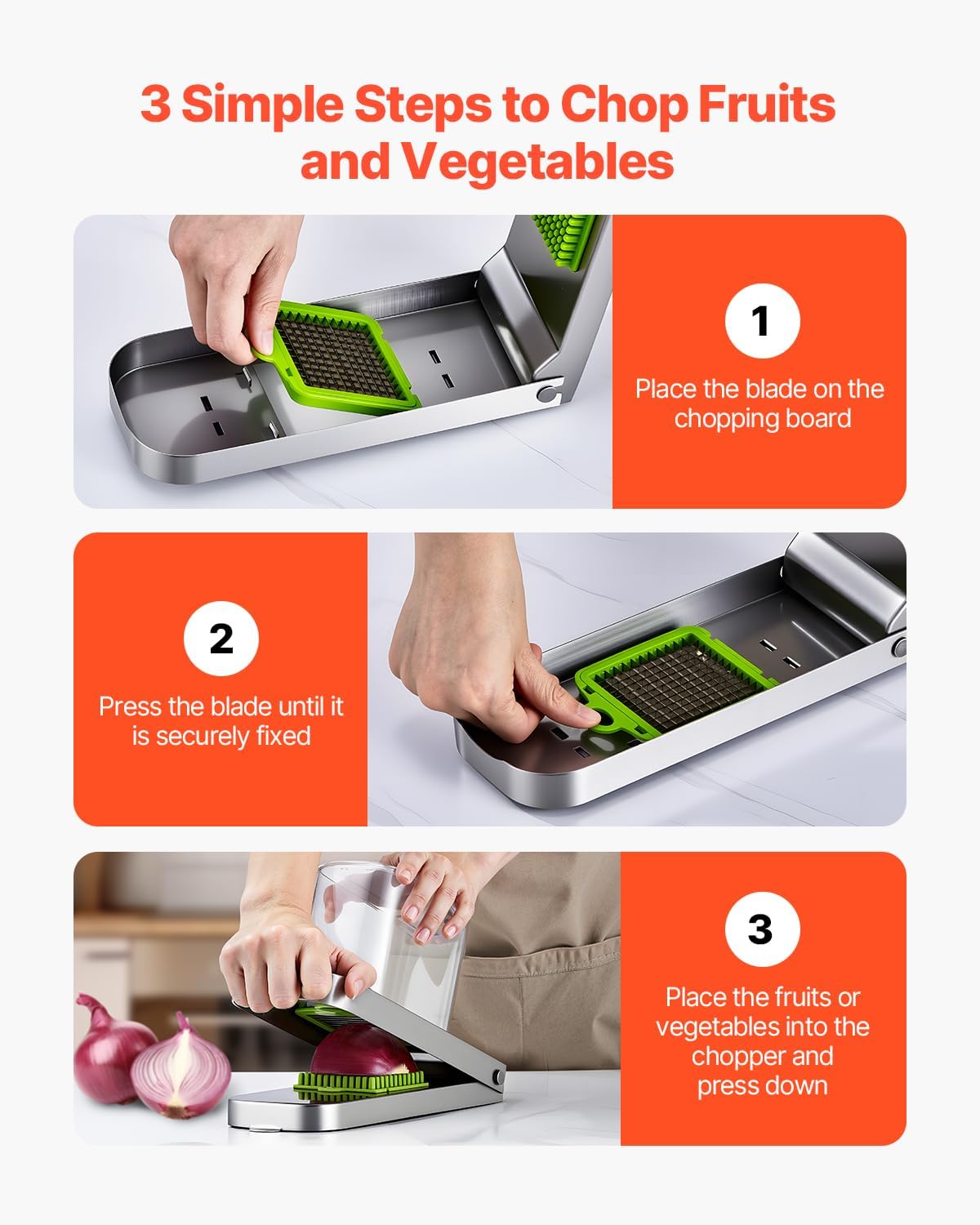 3 Simple Steps to Chop Fruits and Vegetables

1

Place the blade on the chopping board

2

Press the blade until it is securely fixed

3

Place the fruits or vegetables into the chopper and press down