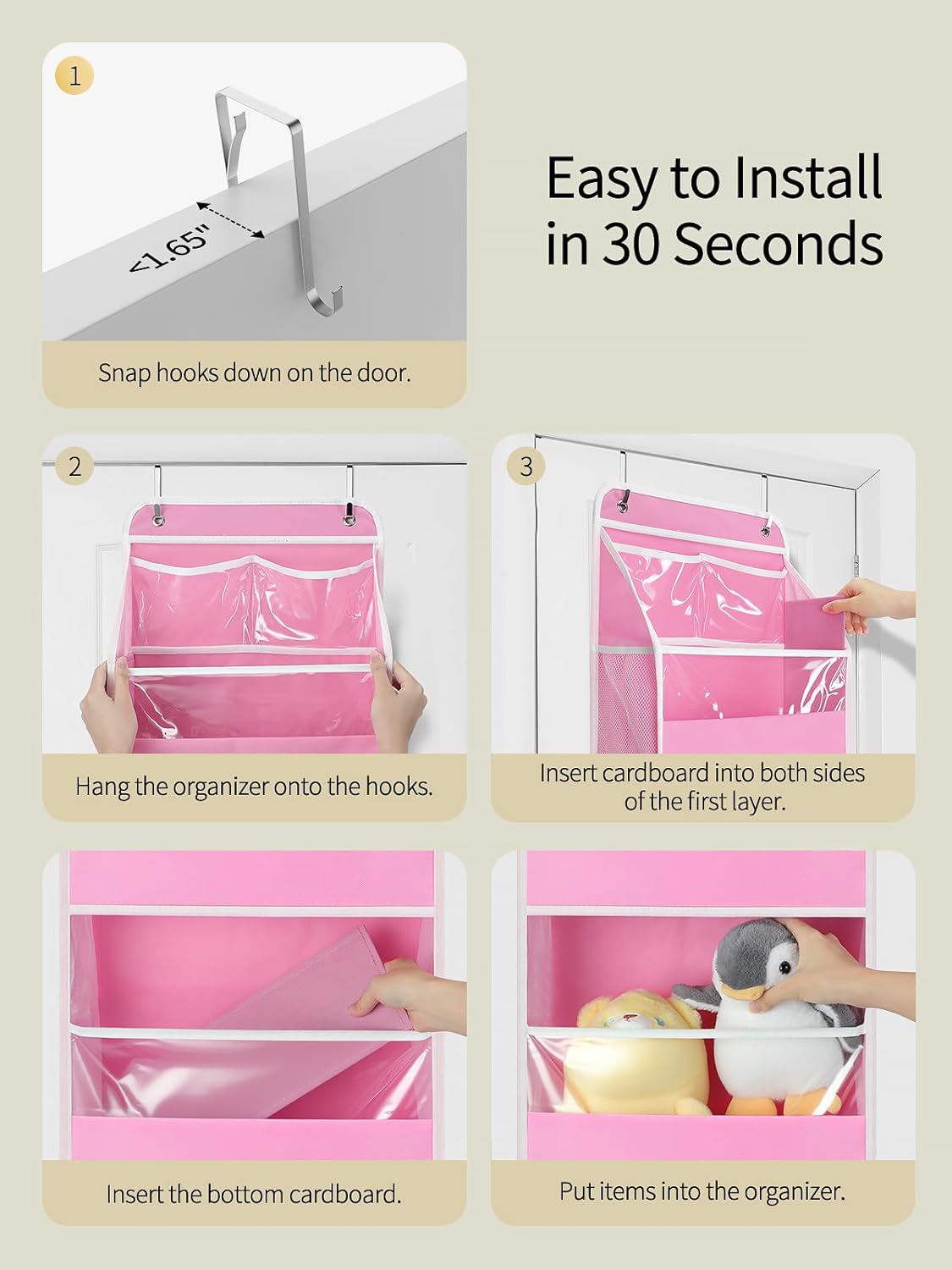 1

<1.65"

Snap hooks down on the door.

Easy to Install in 30 Seconds

2

Hang the organizer onto the hooks.

3

Insert cardboard into both sides of the first layer.

Insert the bottom cardboard.

Put items into the organizer.