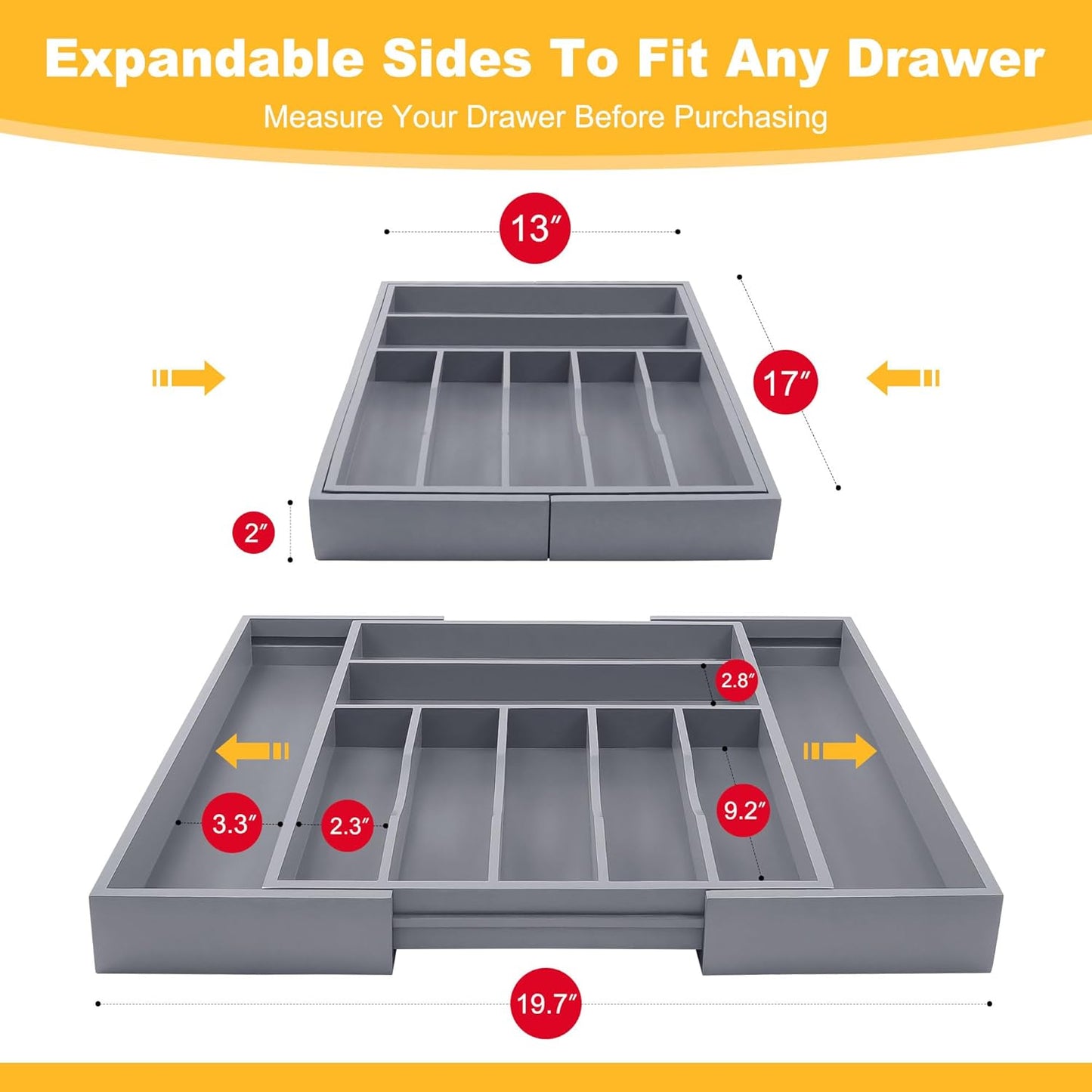 Expandable Sides To Fit Any Drawer

Measure Your Drawer Before Purchasing

13″

17″

2″

2.8″

3.3″

2.3″

9.2″

19.7″