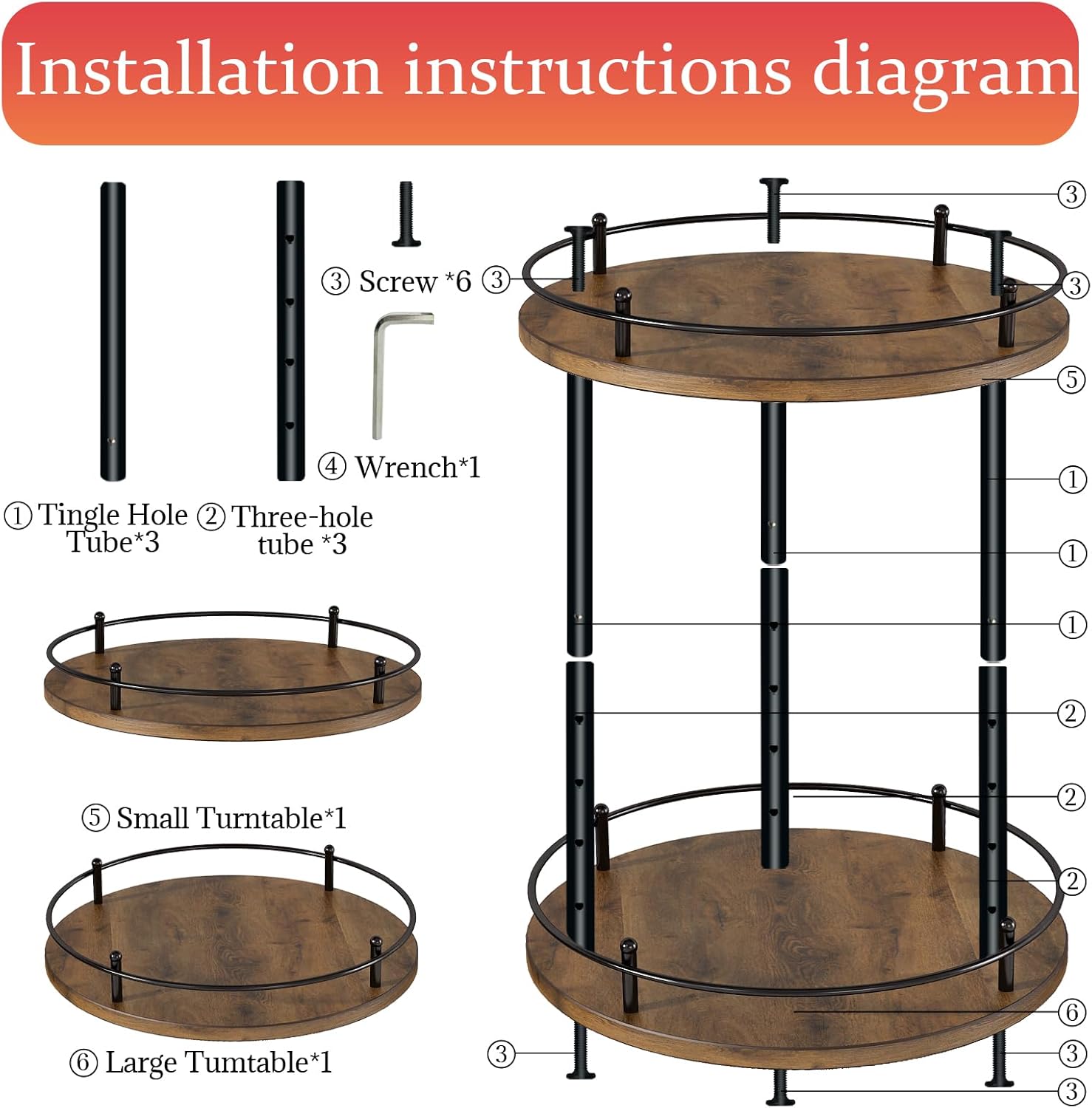 Installation instructions diagram

③ Screw *6

④ Wrench*1

① Tingle Hole Tube*3

② Three-hole tube *3

⑤ Small Turntable*1

⑥ Large Tumtable*1

③
③
③
⑤
①
①
①
②
②
②
⑥
③
③
③