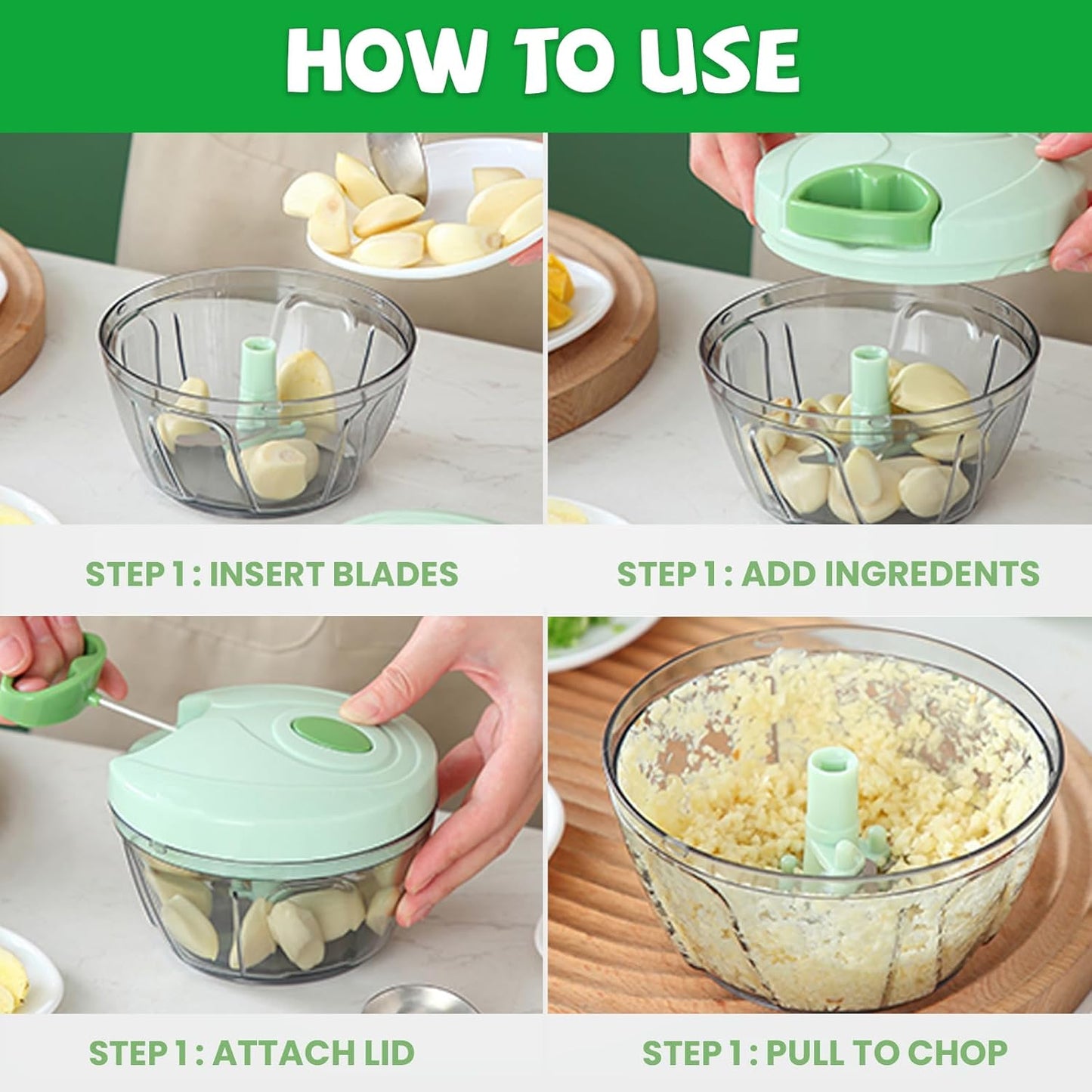 HOW TO USE

STEP 1 : INSERT BLADES

STEP 1 : ADD INGREDENTS

STEP 1 : ATTACH LID

STEP 1 : PULL TO CHOP