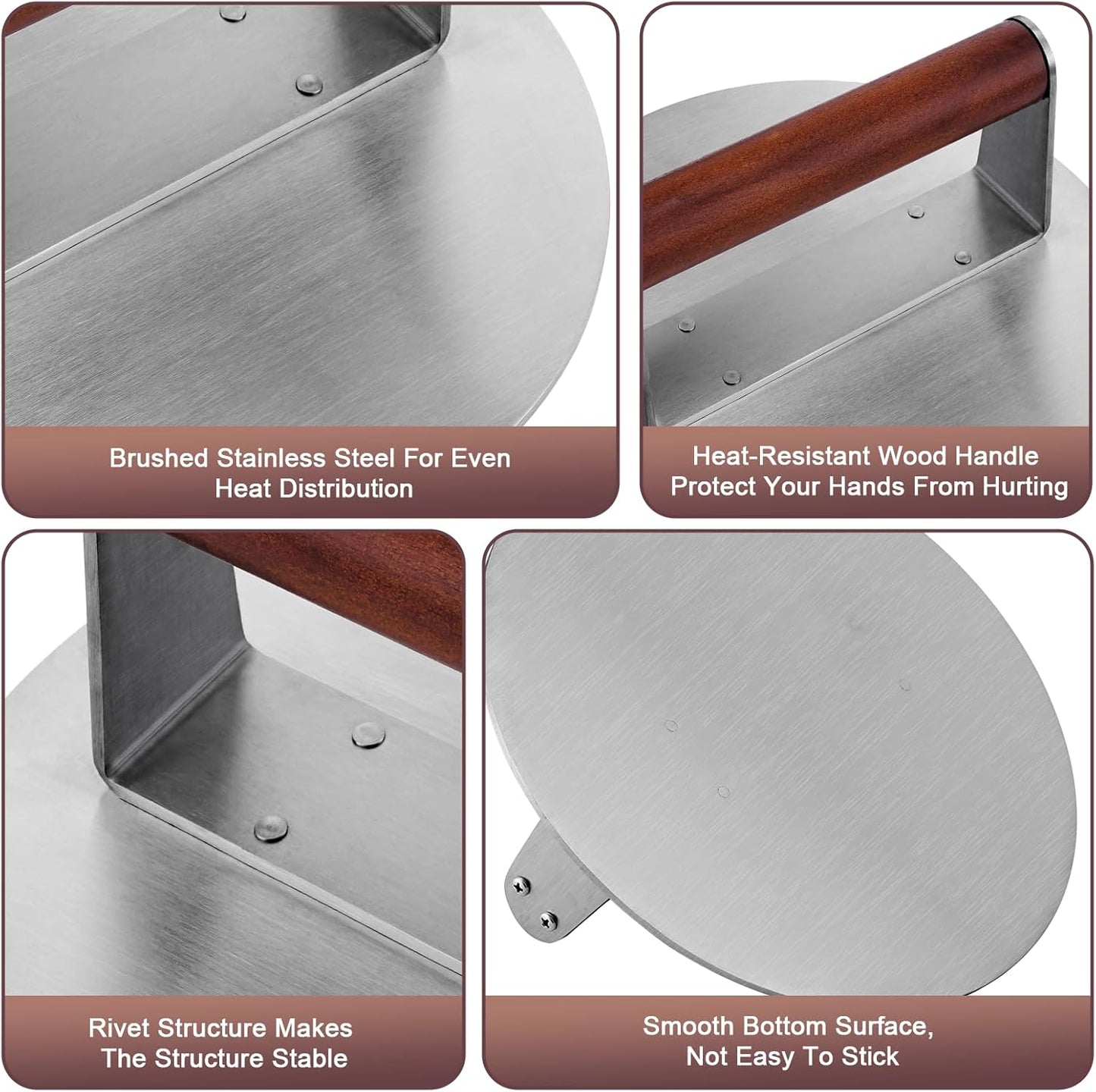 Brushed Stainless Steel For Even Heat Distribution

Heat-Resistant Wood Handle Protect Your Hands From Hurting

Rivet Structure Makes The Structure Stable

Smooth Bottom Surface, Not Easy To Stick