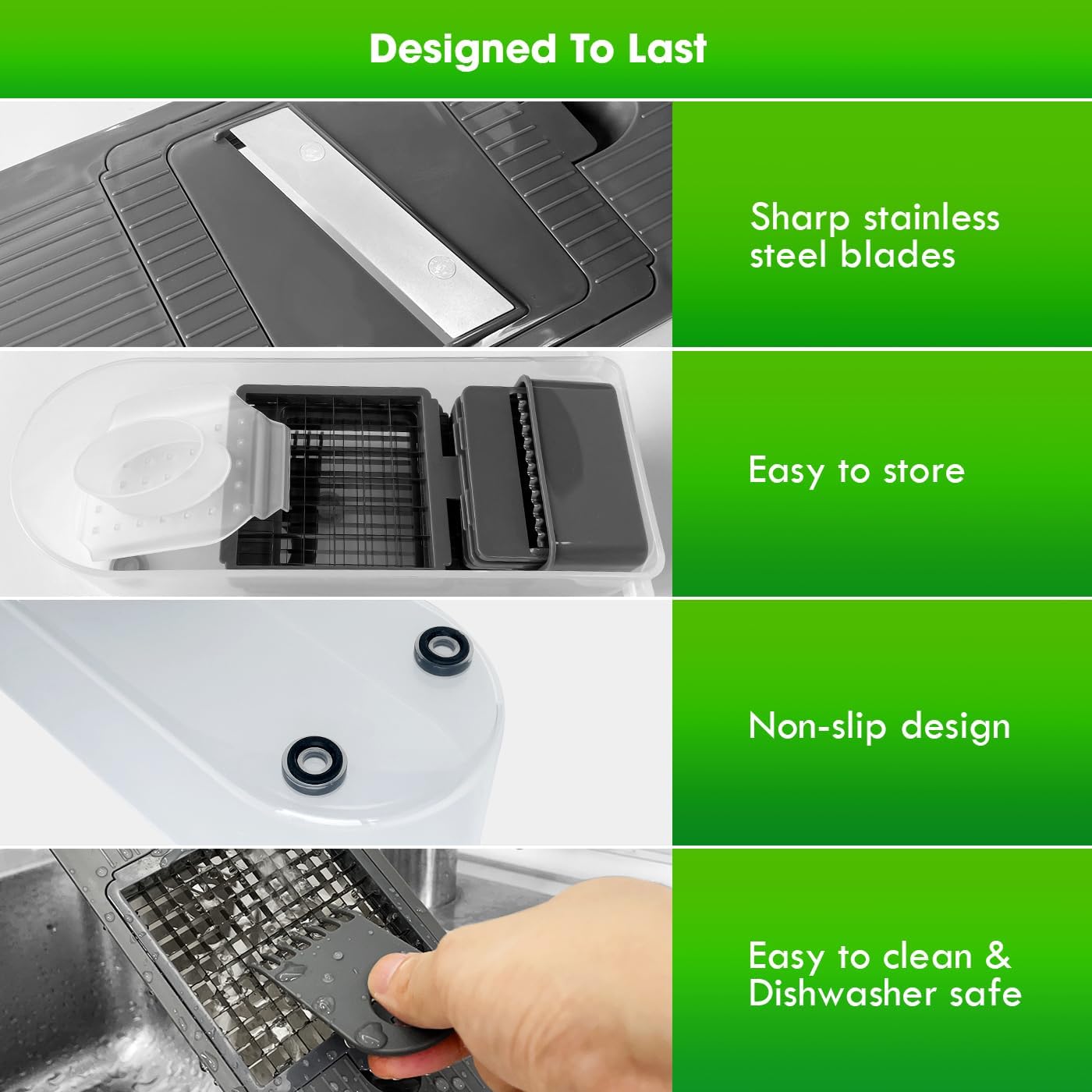 Designed To Last

Sharp stainless steel blades

Easy to store

Non-slip design

Easy to clean & Dishwasher safe