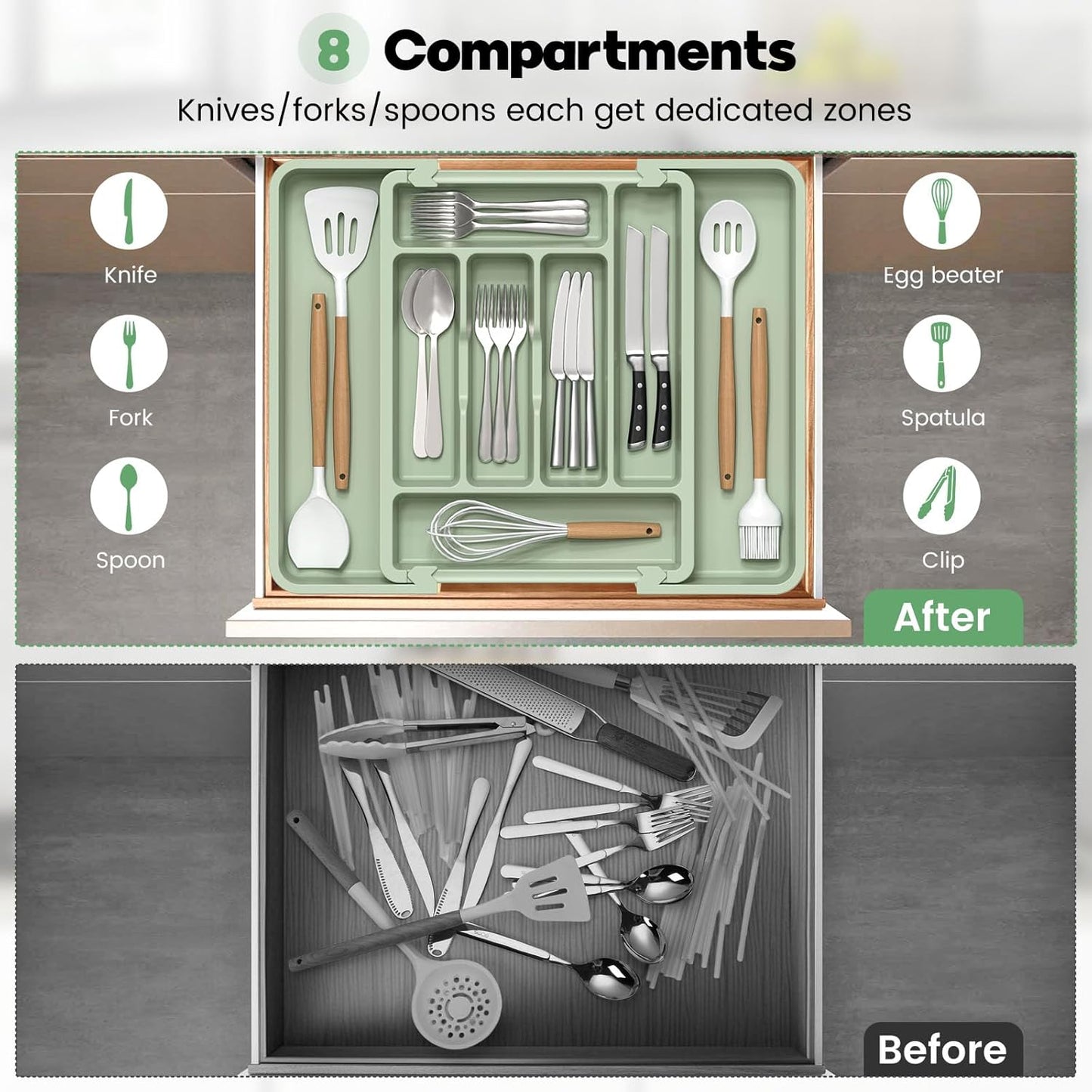 8 Compartments

Knives/forks/spoons each get dedicated zones

Knife

Fork

Spoon

Egg beater

Spatula

Clip

After

Before