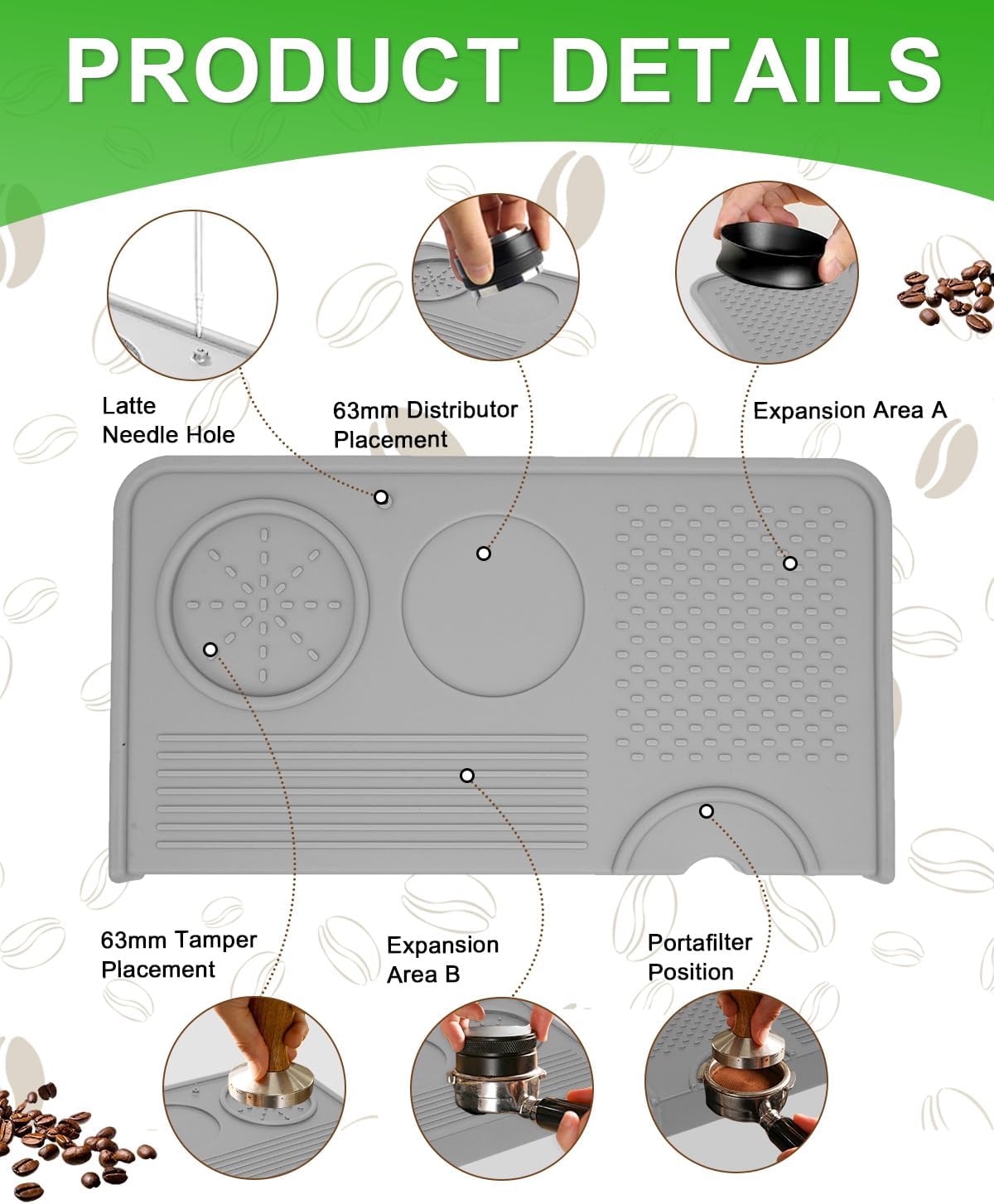 PRODUCT DETAILS

Latte Needle Hole

63mm Distributor Placement

Expansion Area A

63mm Tamper Placement

Expansion Area B

Portafilter Position