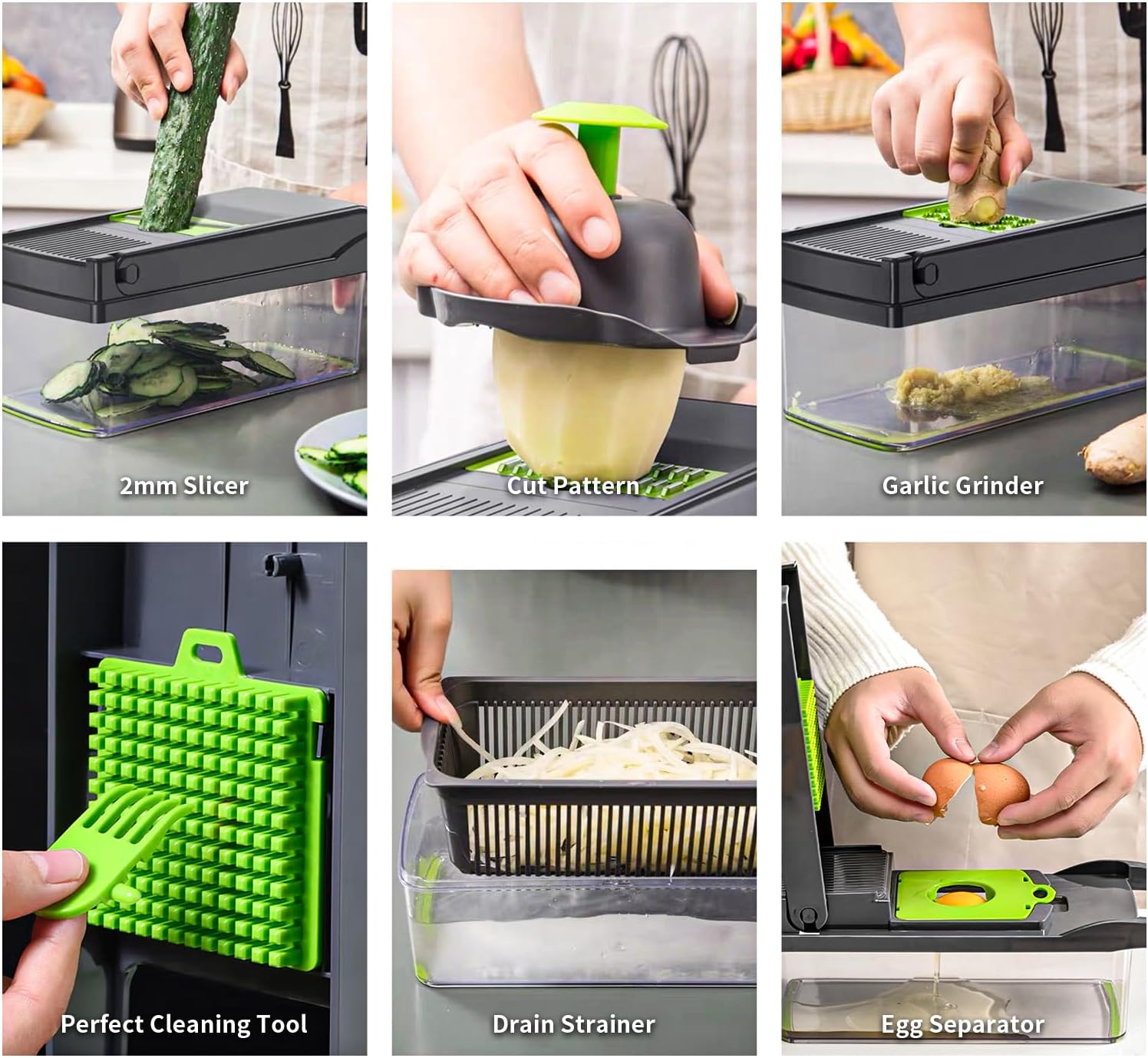 2mm Slicer

Cut Pattern

Garlic Grinder

Perfect Cleaning Tool

Drain Strainer

Egg Separator