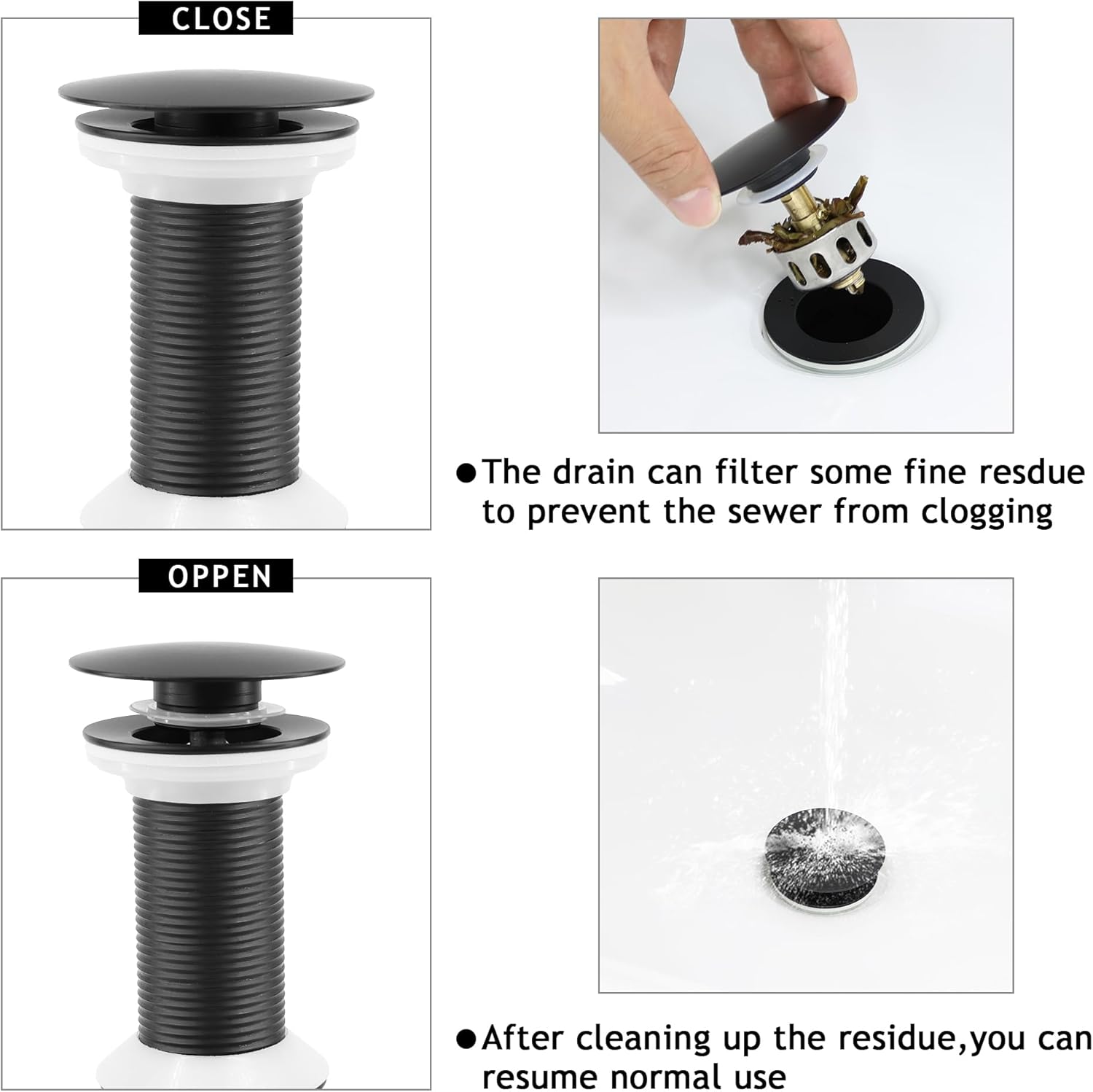 CLOSE

●The drain can filter some fine resdue to prevent the sewer from clogging

OPPEN

●After cleaning up the residue,you can resume normal use