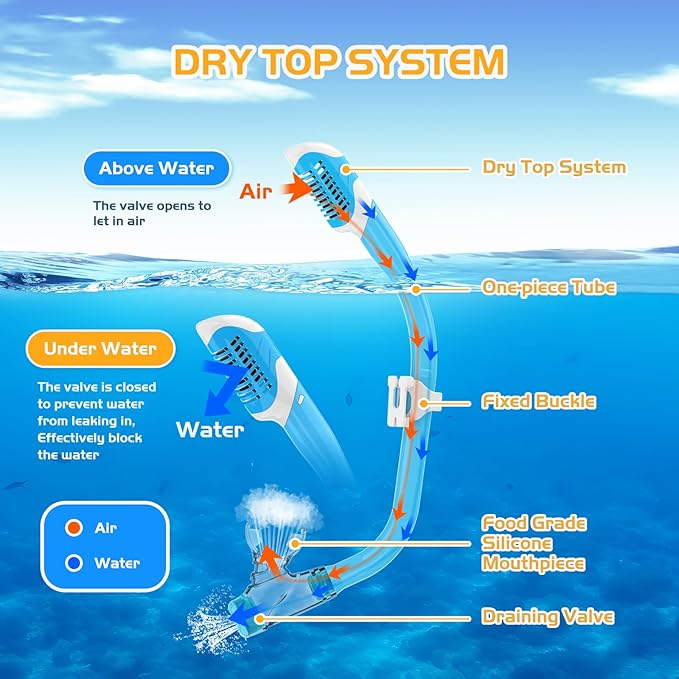 DRY TOP SYSTEM

Above Water

The valve opens to let in air

Air

Dry Top System

One-piece Tube

Under Water

The valve is closed to prevent water from leaking in, Effectively block the water

Water

Fixed Buckle

Air

Water

Food Grade Silicone Mouthpiece

Draining Valve