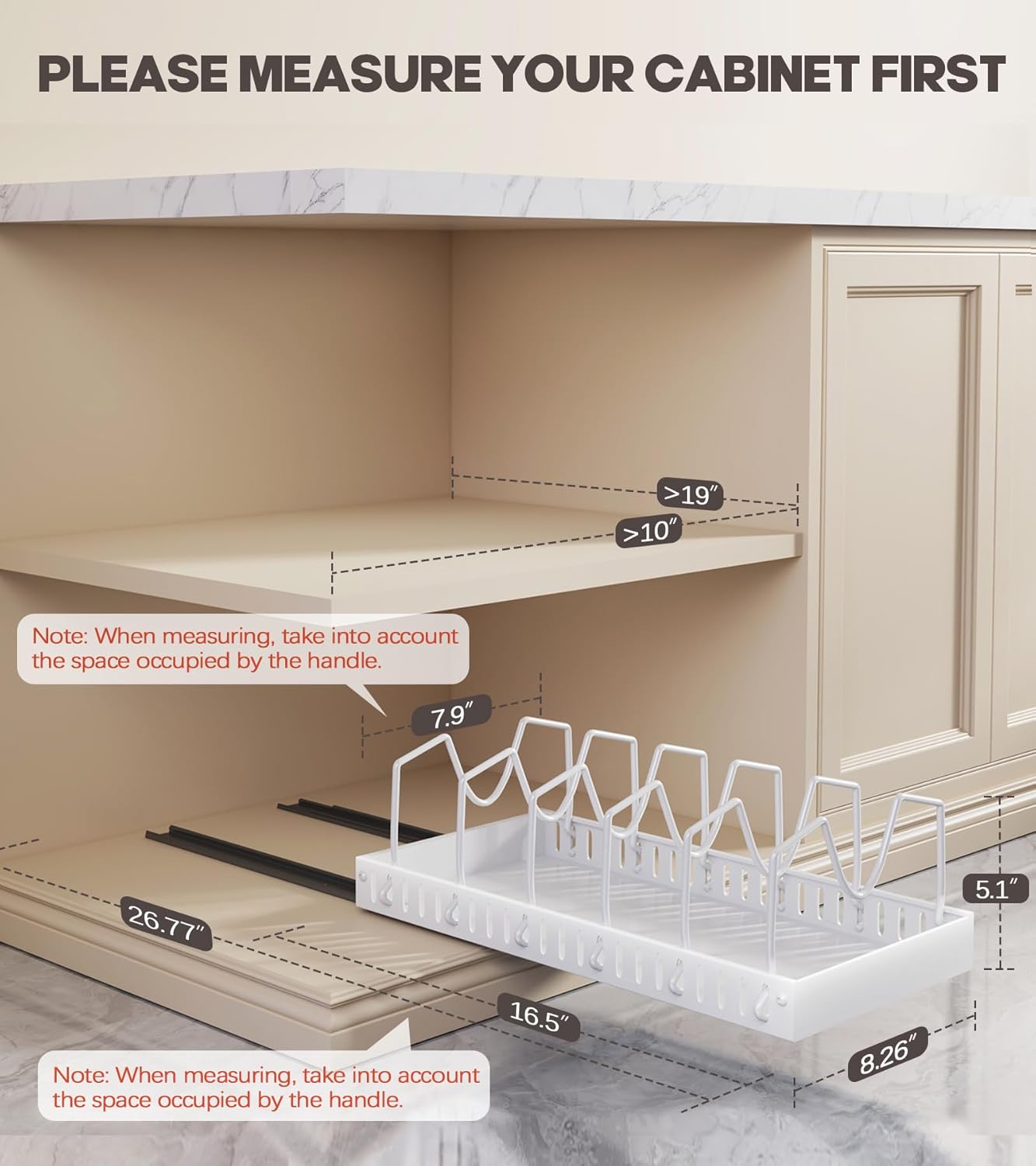 PLEASE MEASURE YOUR CABINET FIRST

>19″

>10″

Note: When measuring, take into account the space occupied by the handle.

7.9″

5.1″

26.77″

16.5″

8.26″

Note: When measuring, take into account the space occupied by the handle.