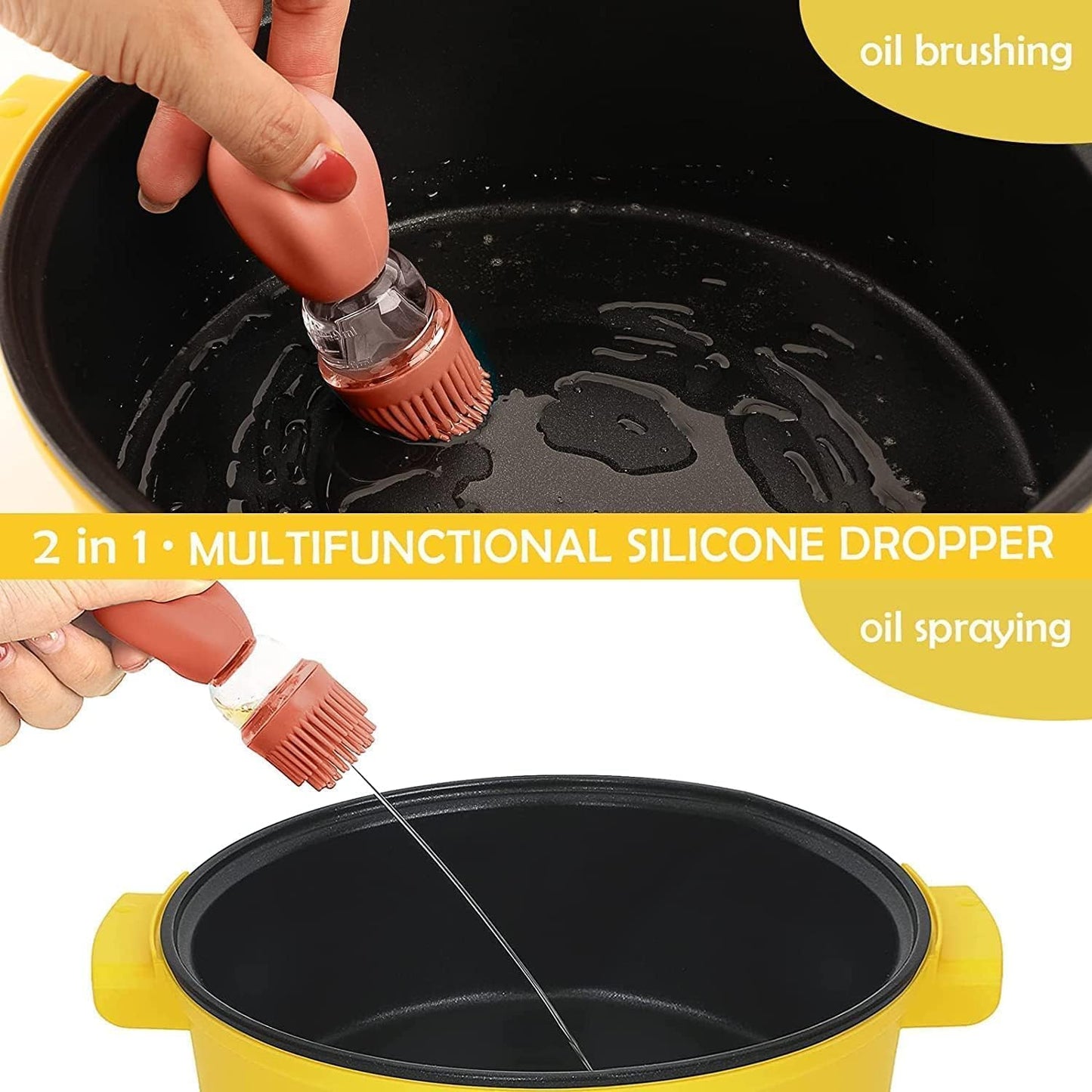 oil brushing

2 in 1 • MULTIFUNCTIONAL SILICONE DROPPER

oil spraying