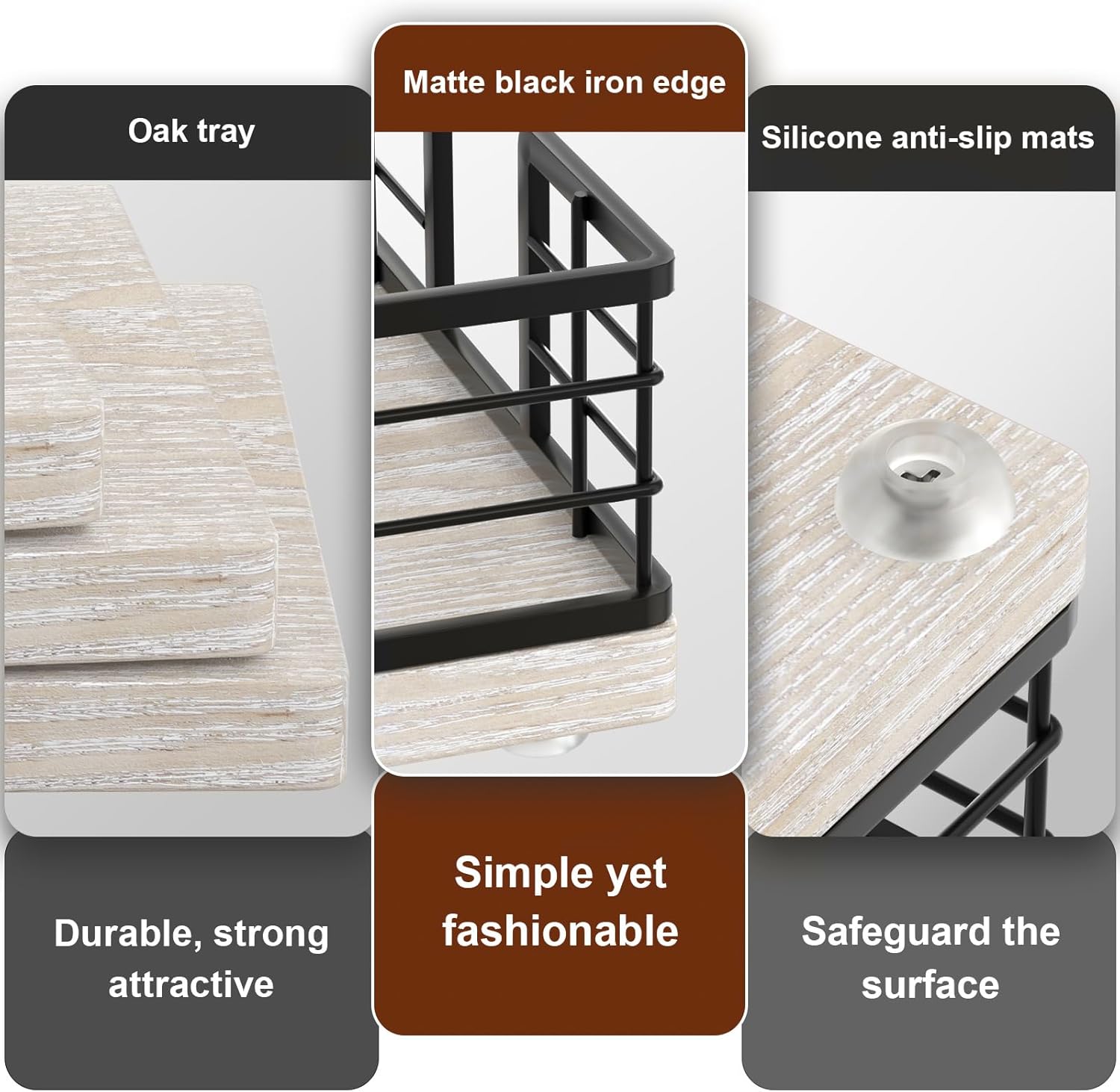 Oak tray

Durable, strong attractive

Matte black iron edge

Simple yet fashionable

Silicone anti-slip mats

Safeguard the surface