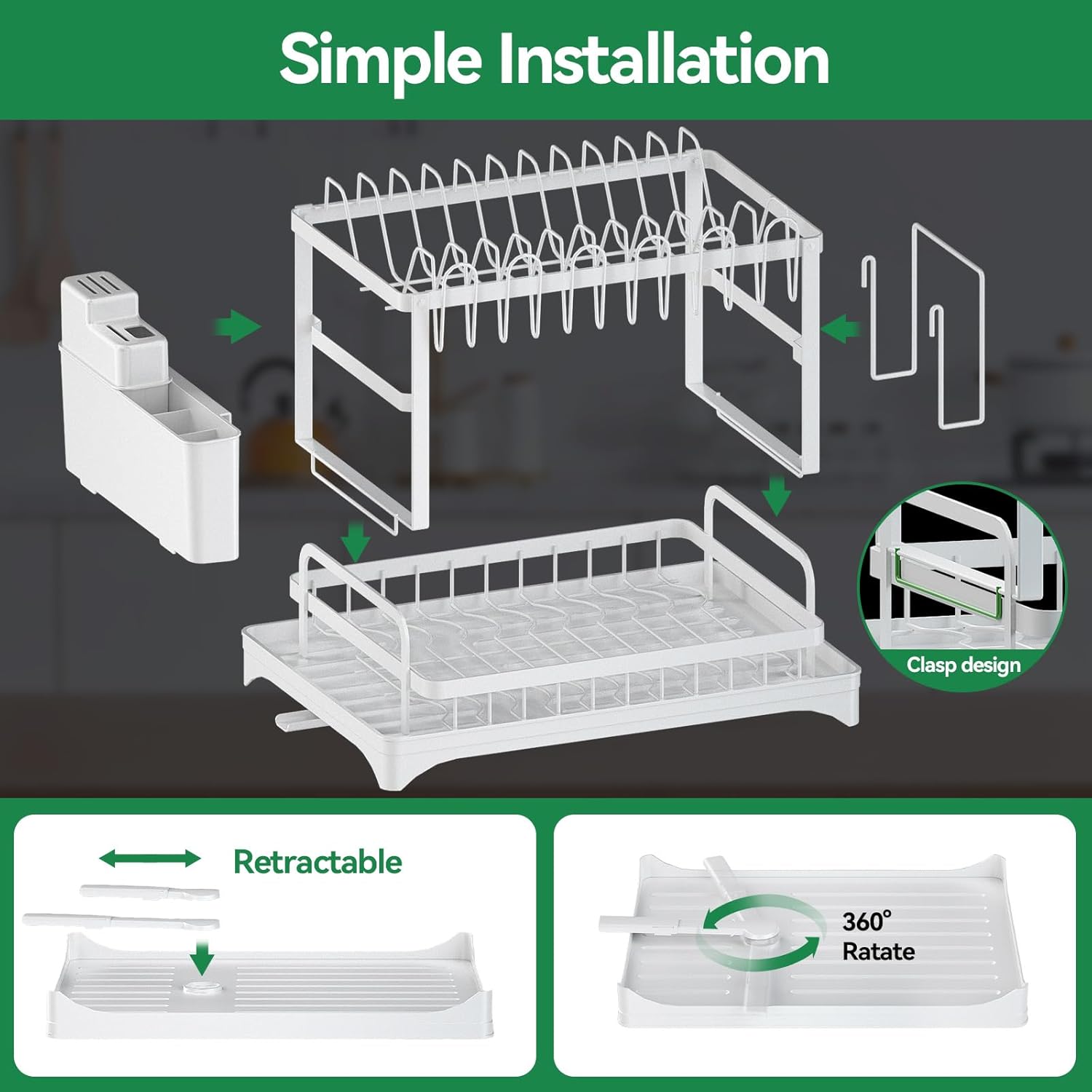 Simple Installation

Clasp design

Retractable

360°
Ratate