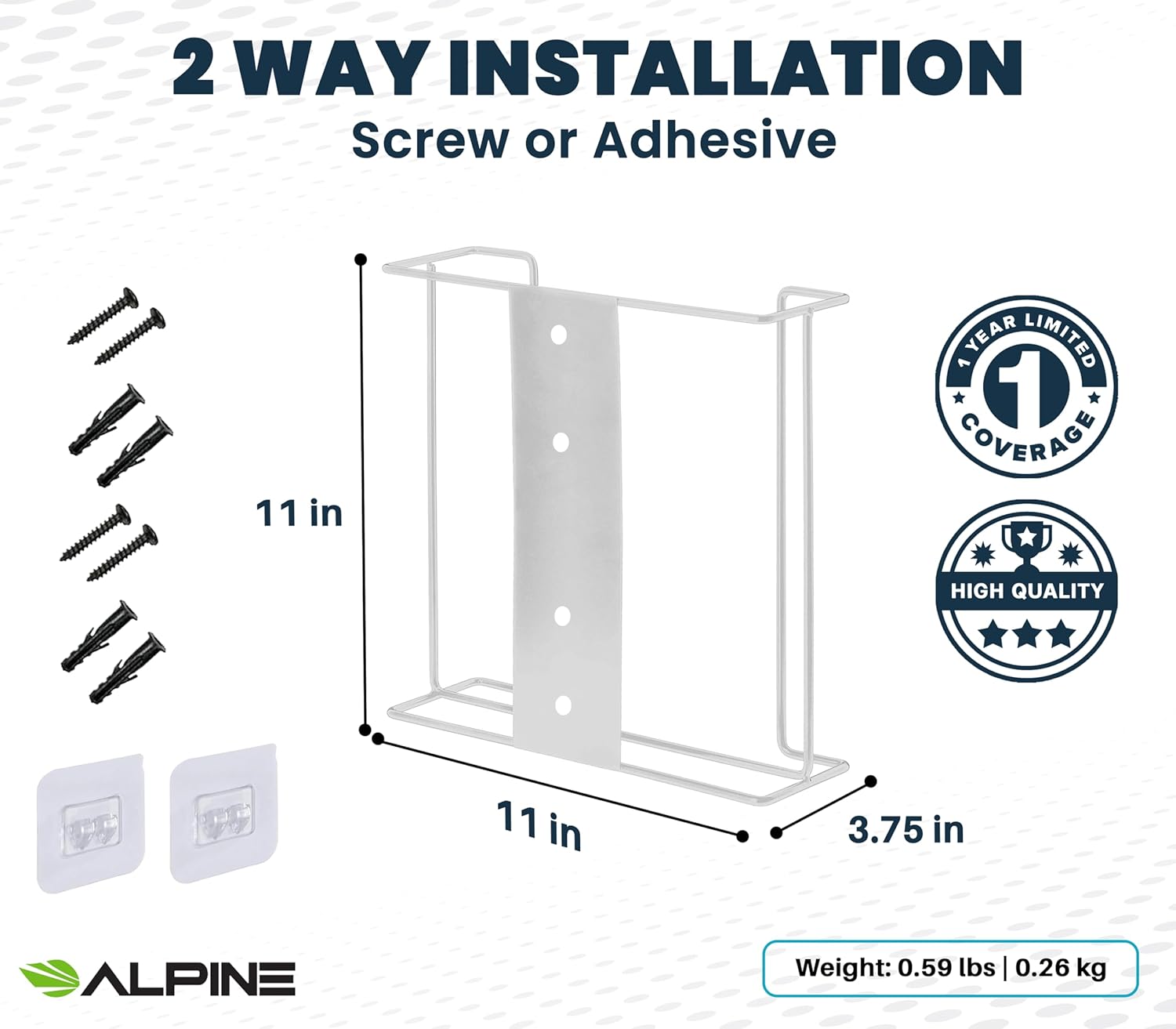 2 WAY INSTALLATION

Screw or Adhesive

11 in

11 in

3.75 in

1 YEAR LIMITED
1
COVERAGE

HIGH QUALITY

ALPINE

Weight: 0.59 lbs | 0.26 kg