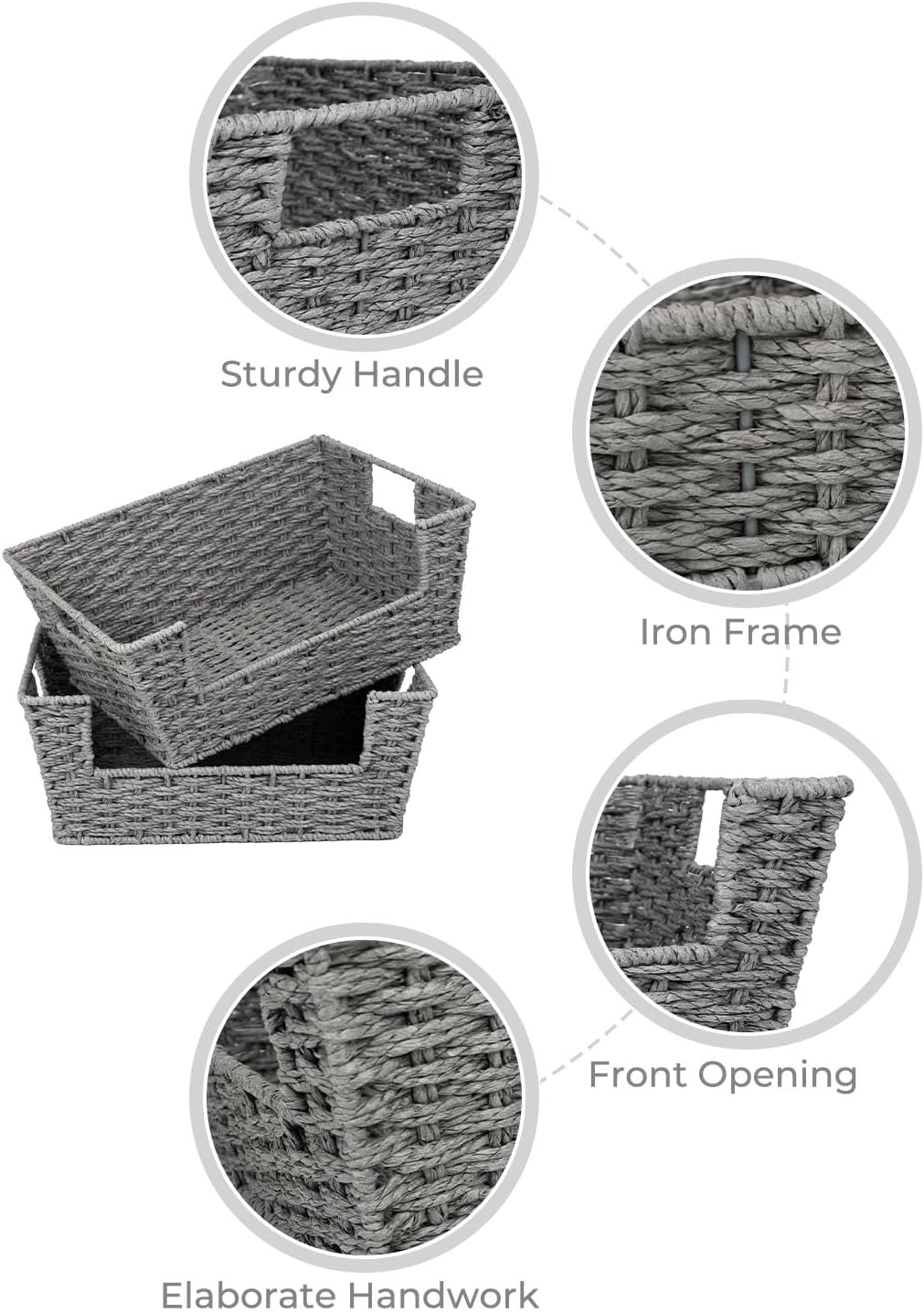 Sturdy Handle

Iron Frame

Front Opening

Elaborate Handwork