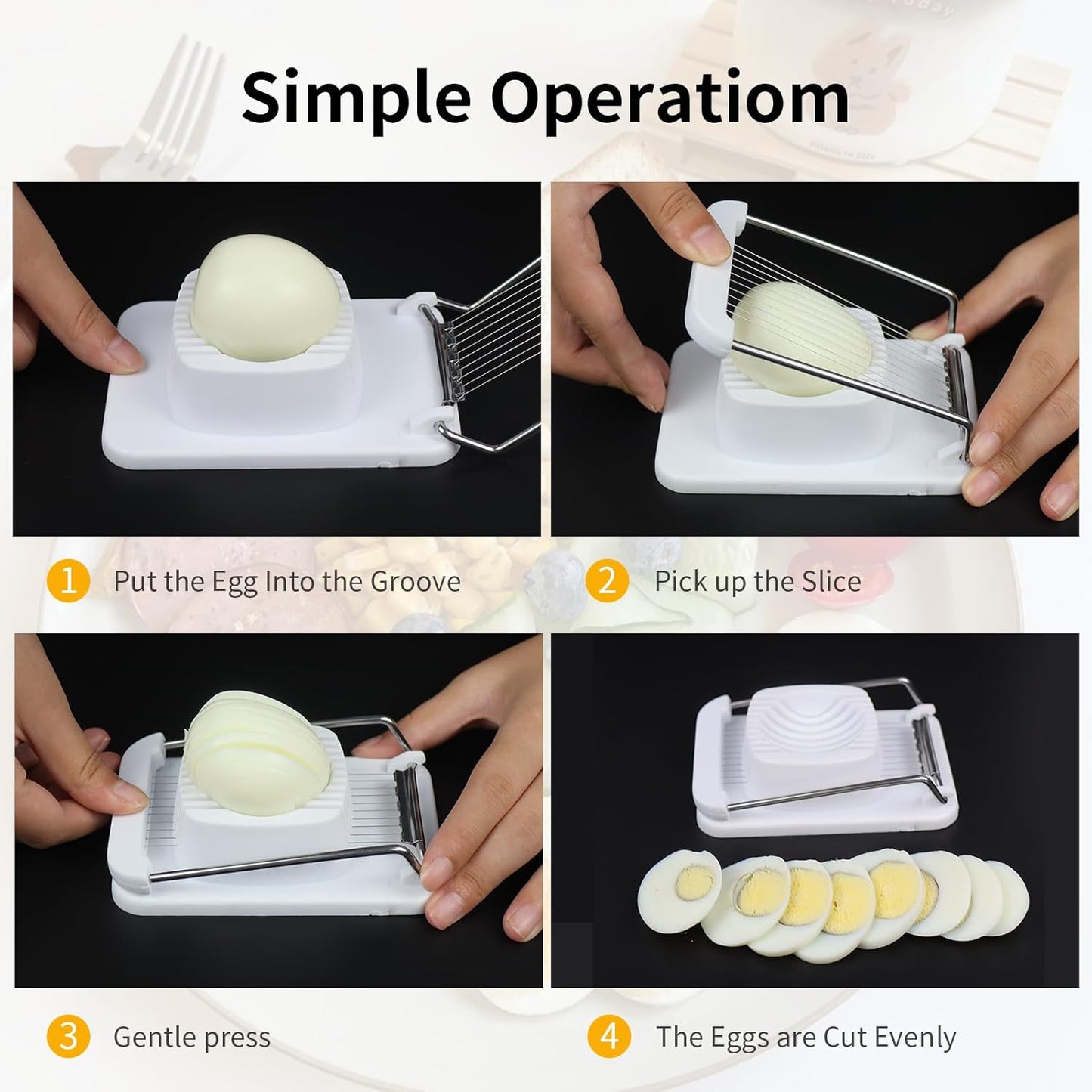 Simple Operatiom

1 Put the Egg Into the Groove

2 Pick up the Slice

3 Gentle press

4 The Eggs are Cut Evenly