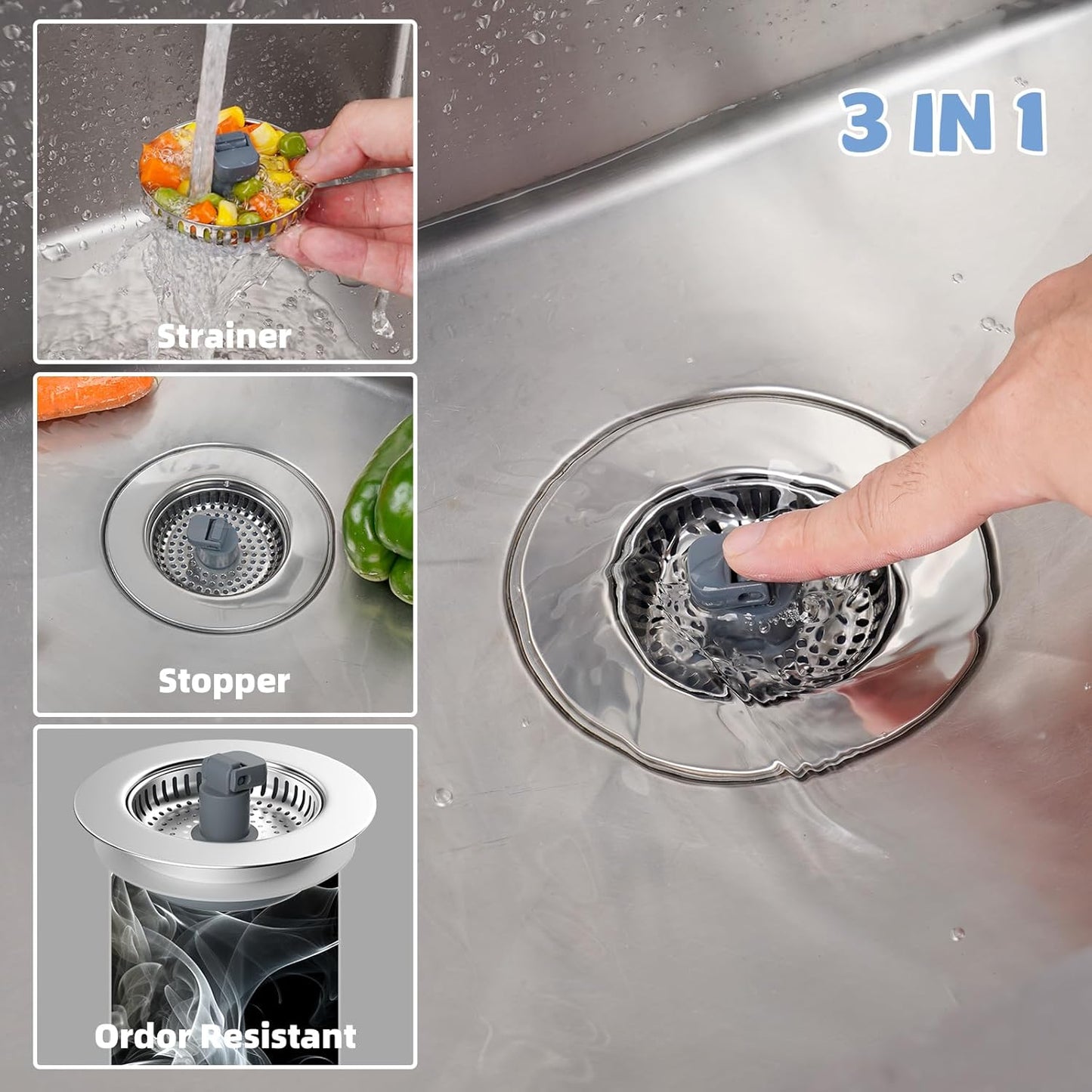 Strainer

Stopper

Ordor Resistant

3 IN 1