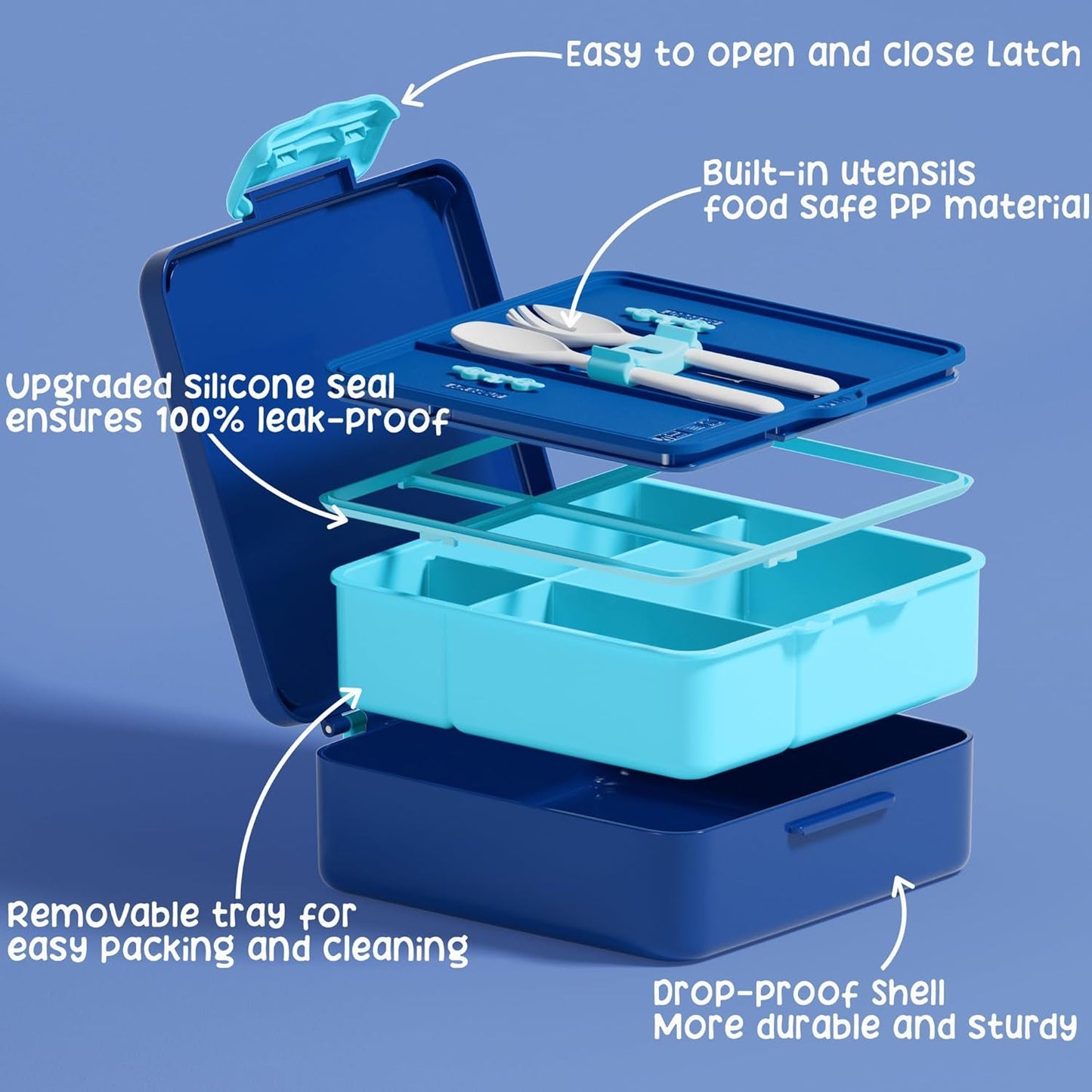 Easy to open and close Latch

Built-in utensils
food safe PP material

Upgraded silicone seal
ensures 100% leak-proof

Removable tray for
easy packing and cleaning

Drop-proof Shell
More durable and sturdy