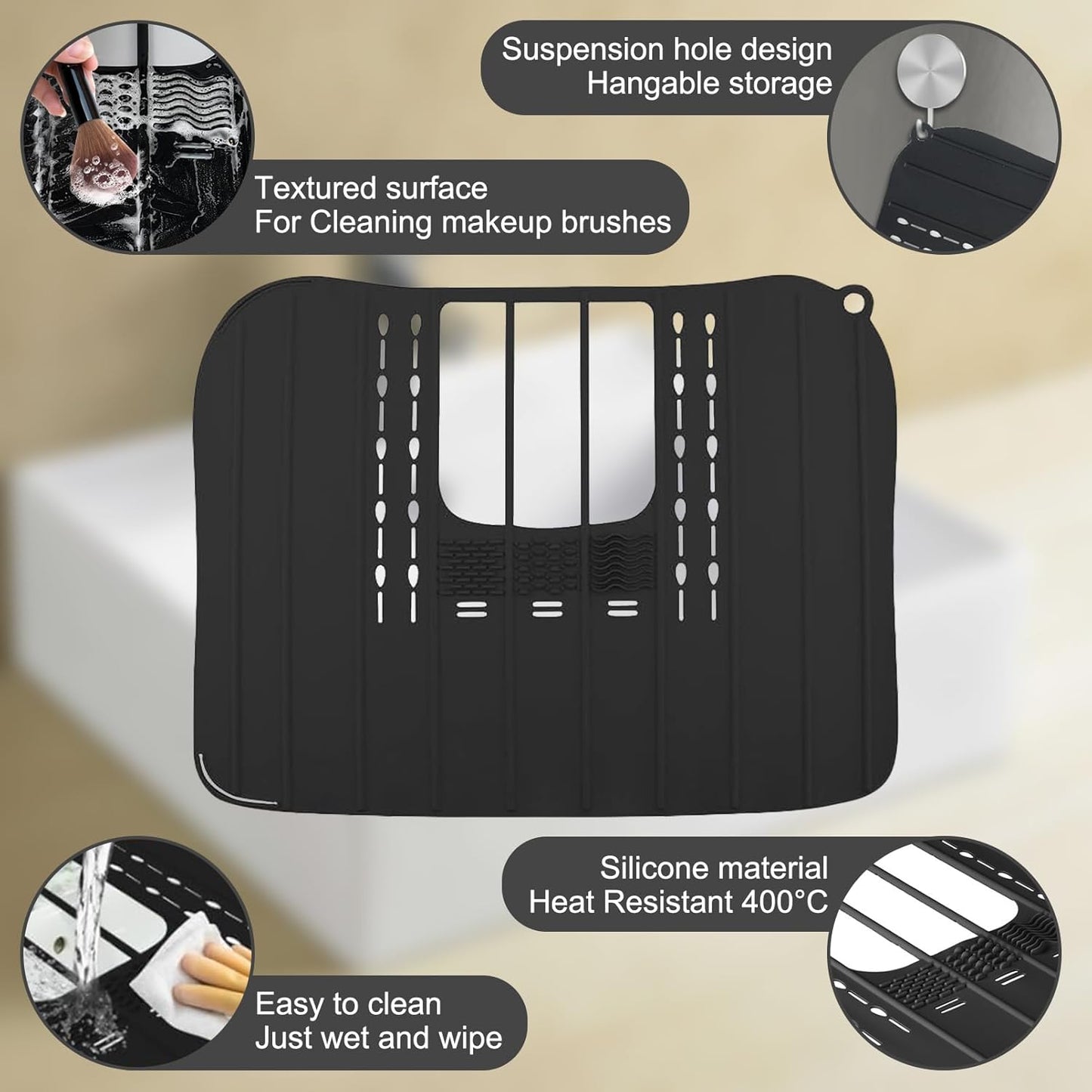 Suspension hole design
Hangable storage

Textured surface
For Cleaning makeup brushes

Silicone material
Heat Resistant 400°C

Easy to clean
Just wet and wipe