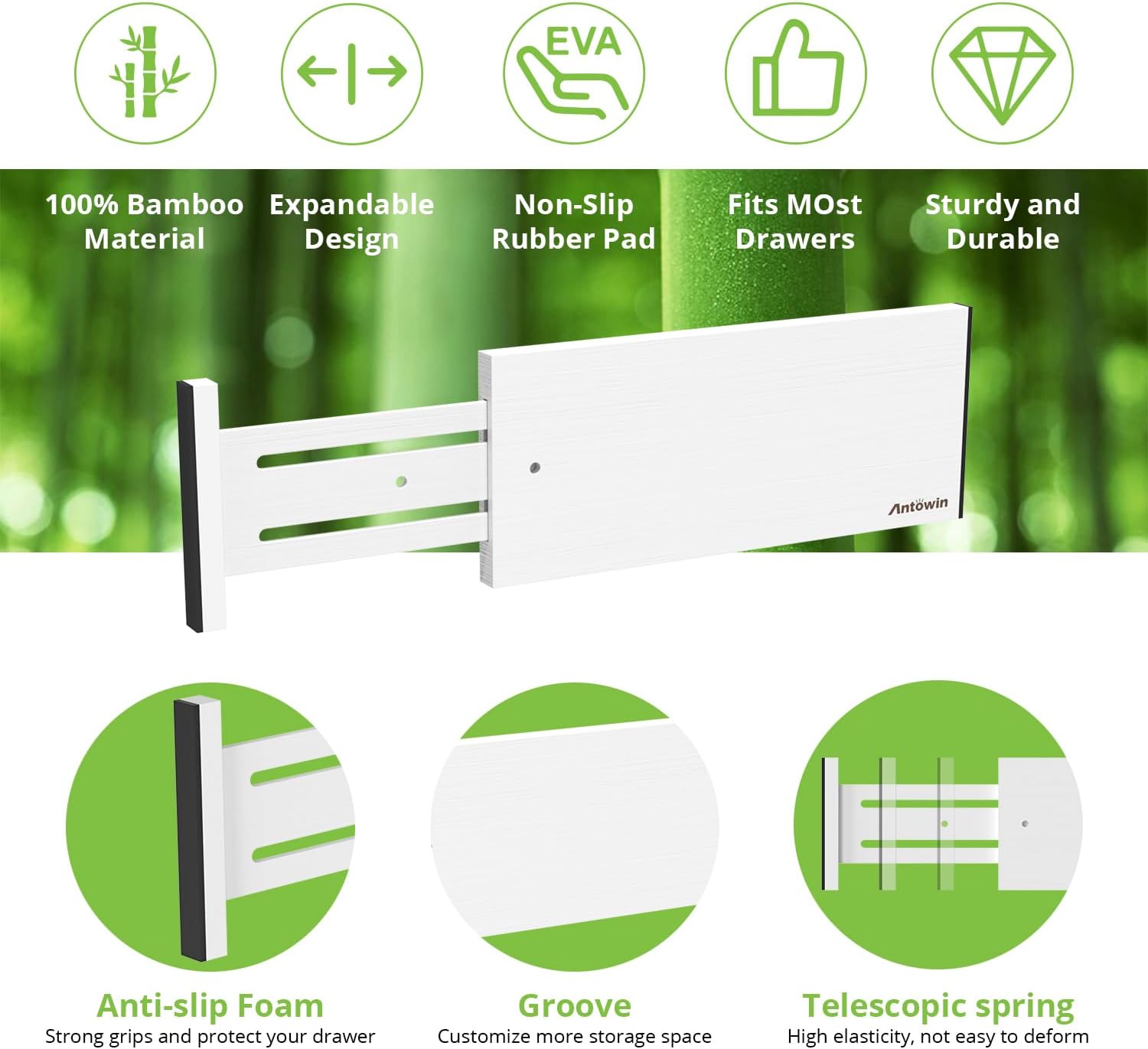 EVA

100% Bamboo Material

Expandable Design

Non-Slip Rubber Pad

Fits MOst Drawers

Sturdy and Durable

Antowin

Anti-slip Foam
Strong grips and protect your drawer

Groove
Customize more storage space

Telescopic spring
High elasticity, not easy to deform