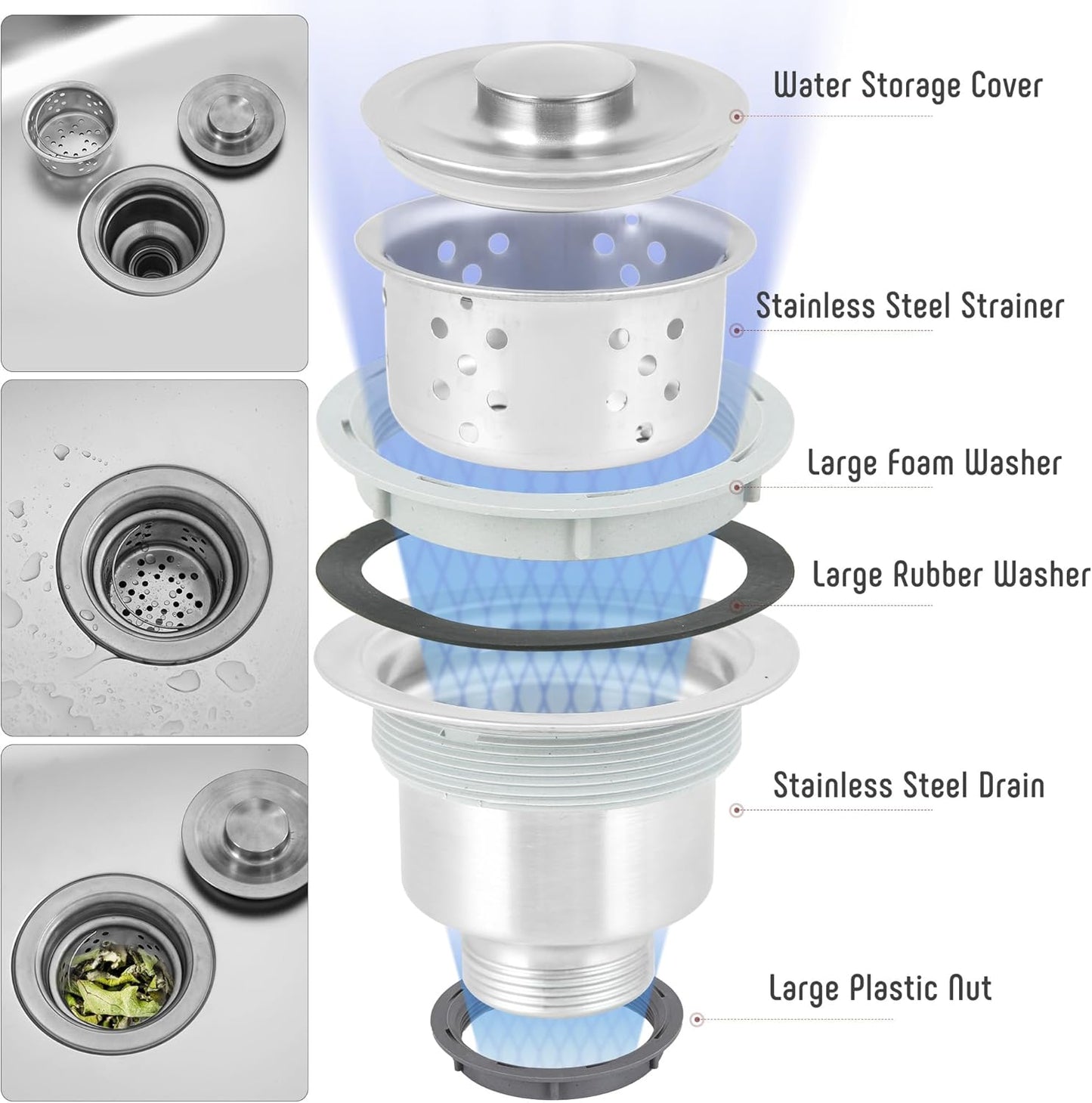 Water Storage Cover

Stainless Steel Strainer

Large Foam Washer

Large Rubber Washer

Stainless Steel Drain

Large Plastic Nut