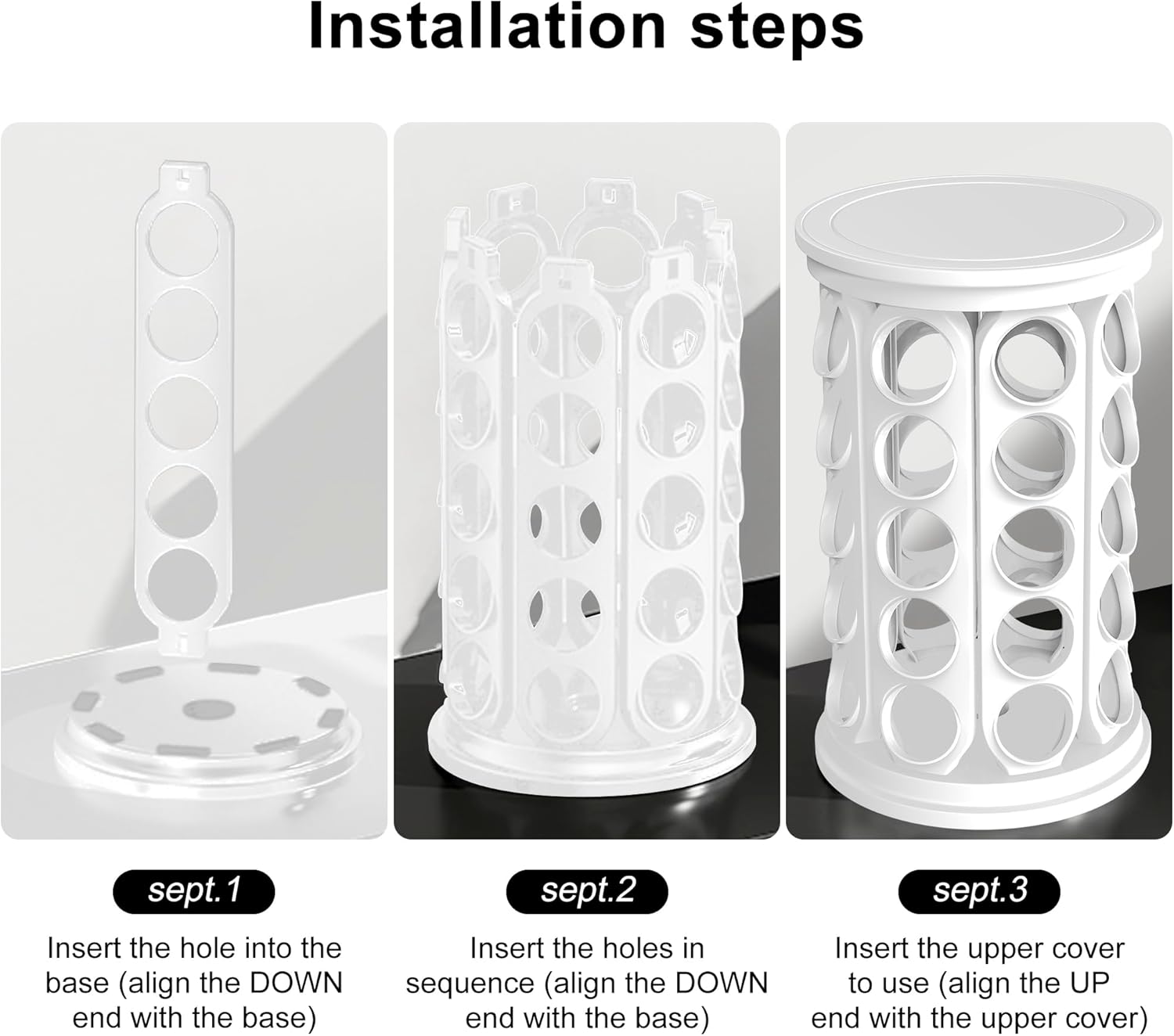 Installation steps

sept.1

Insert the hole into the base (align the DOWN end with the base)

sept.2

Insert the holes in sequence (align the DOWN end with the base)

sept.3

Insert the upper cover to use (align the UP end with the upper cover)