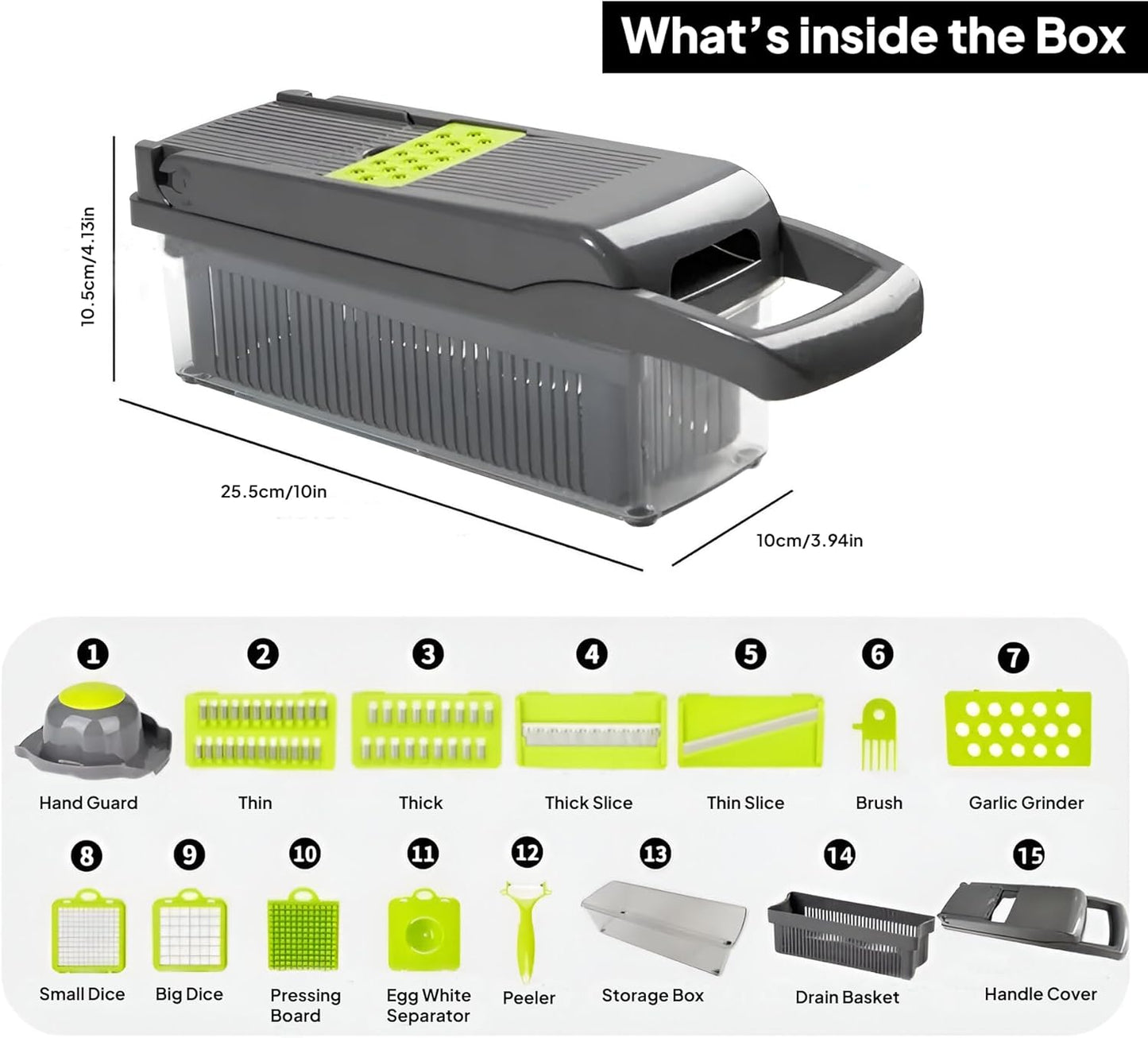 What's inside the Box

10.5cm/4.13in

25.5cm/10in

10cm/3.94in

1 Hand Guard

2 Thin

3 Thick

4 Thick Slice

5 Thin Slice

6 Brush

7 Garlic Grinder

8 Small Dice

9 Big Dice

10 Pressing Board

11 Egg White Separator

12 Peeler

13 Storage Box

14 Drain Basket

15 Handle Cover