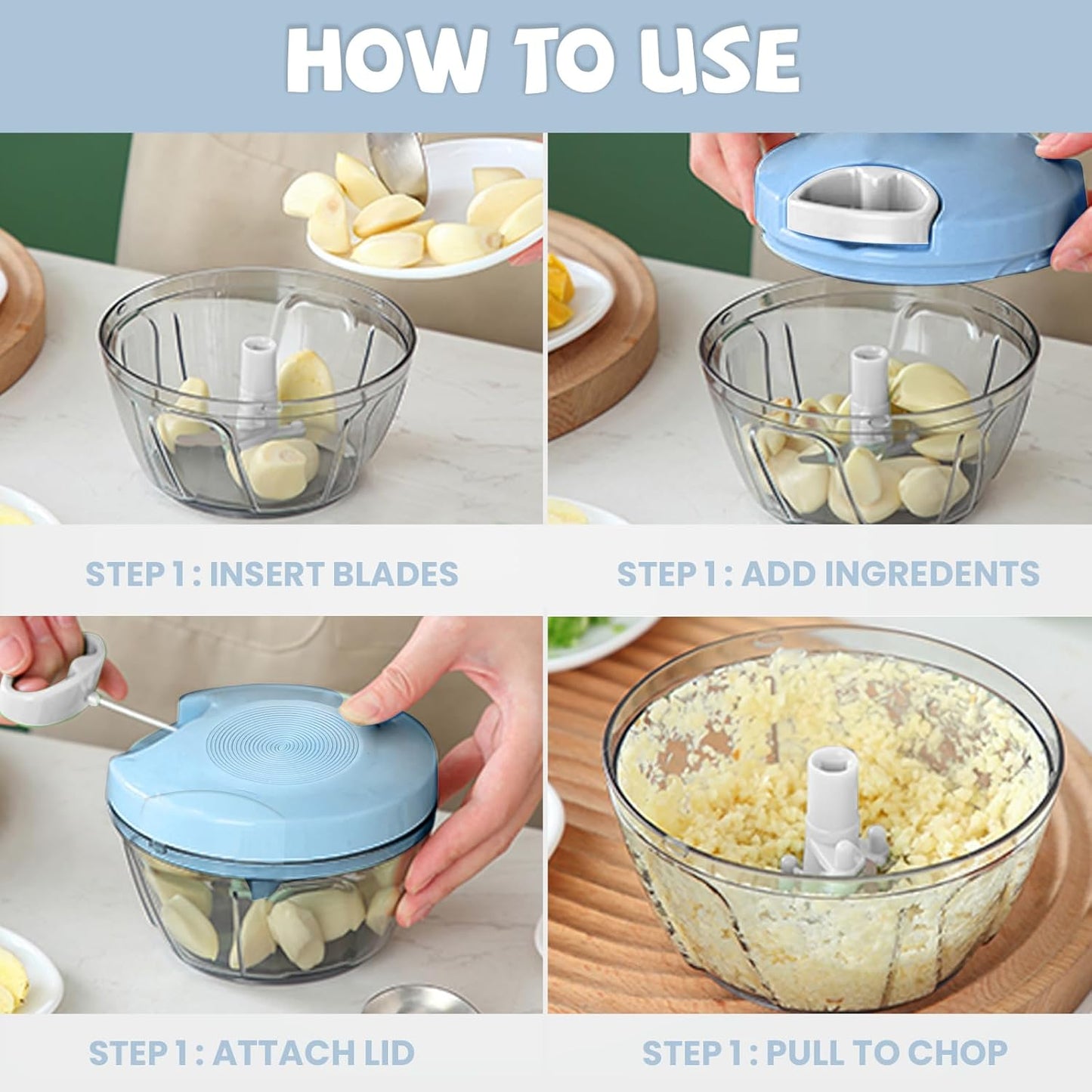 HOW TO USE

STEP 1 : INSERT BLADES

STEP 1 : ADD INGREDENTS

STEP 1 : ATTACH LID

STEP 1 : PULL TO CHOP