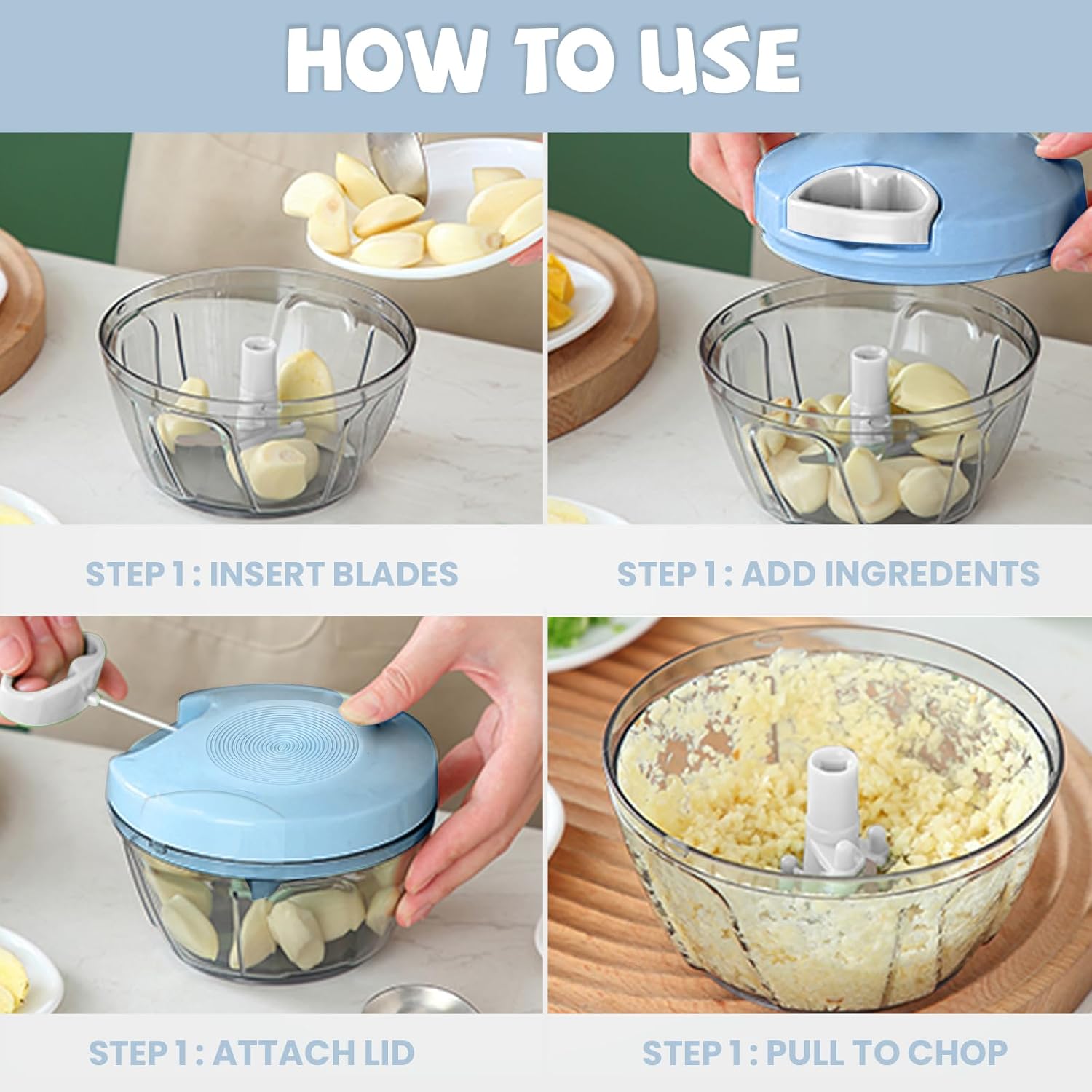 HOW TO USE

STEP 1 : INSERT BLADES

STEP 1 : ADD INGREDENTS

STEP 1 : ATTACH LID

STEP 1 : PULL TO CHOP