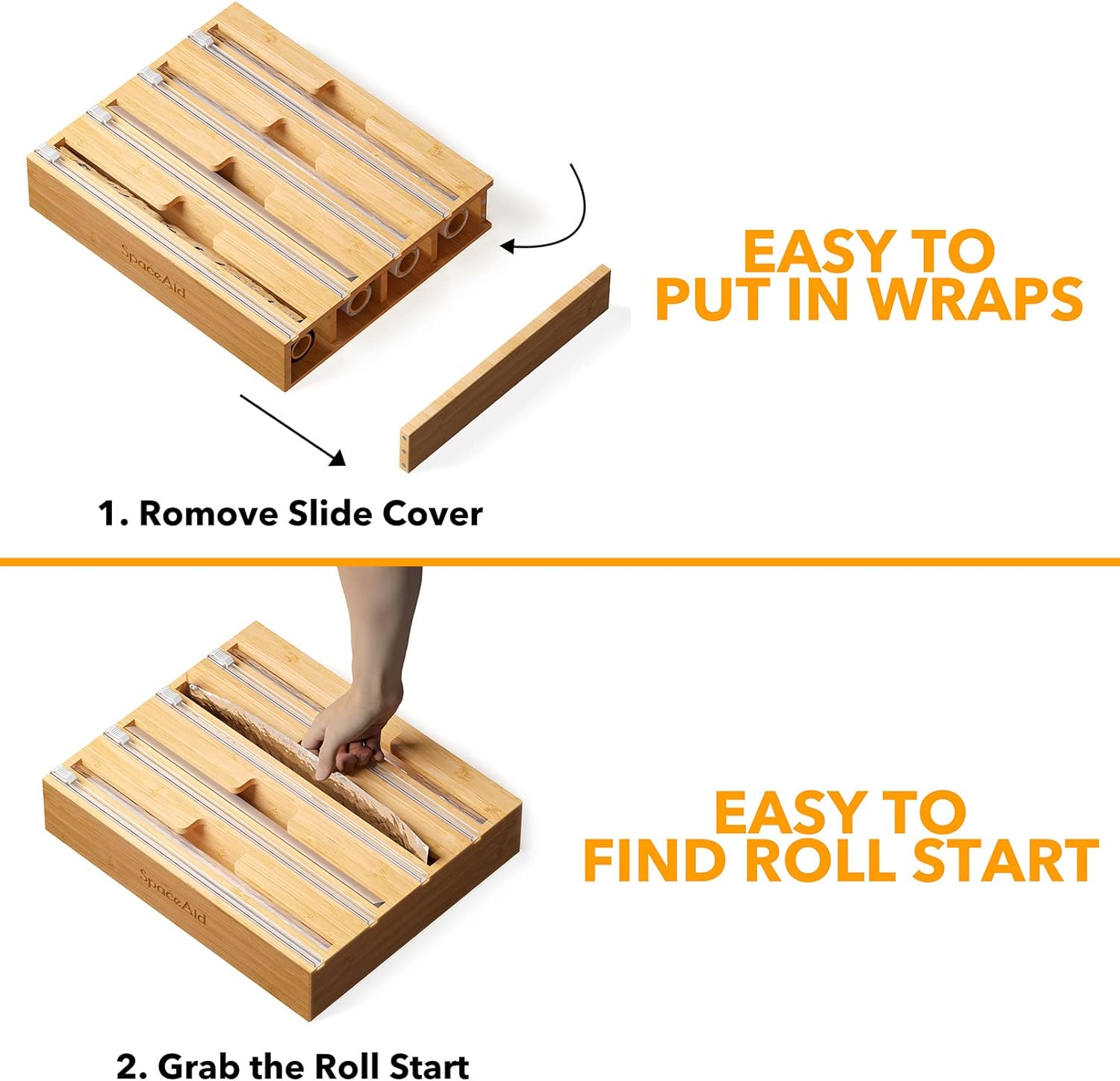 SpaceAid

EASY TO PUT IN WRAPS

1. Romove Slide Cover

SpaceAid

EASY TO FIND ROLL START

2. Grab the Roll Start