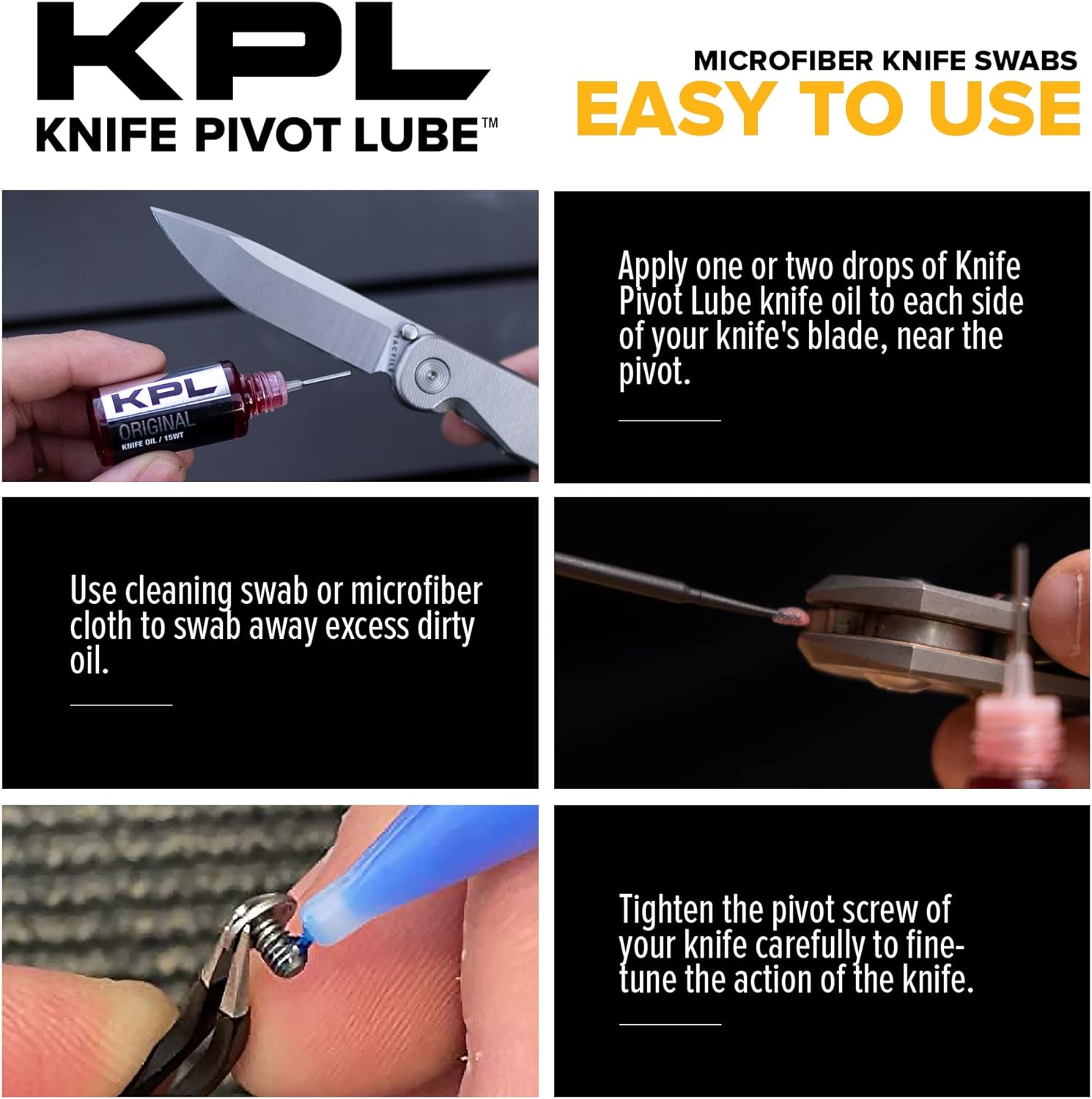 KPL
KNIFE PIVOT LUBE™

MICROFIBER KNIFE SWABS
EASY TO USE

KPL
ORIGINAL
KNIFE OIL / 15WT

TACTILE

Apply one or two drops of Knife Pivot Lube knife oil to each side of your knife's blade, near the pivot.

Use cleaning swab or microfiber cloth to swab away excess dirty oil.

Tighten the pivot screw of your knife carefully to fine-tune the action of the knife.