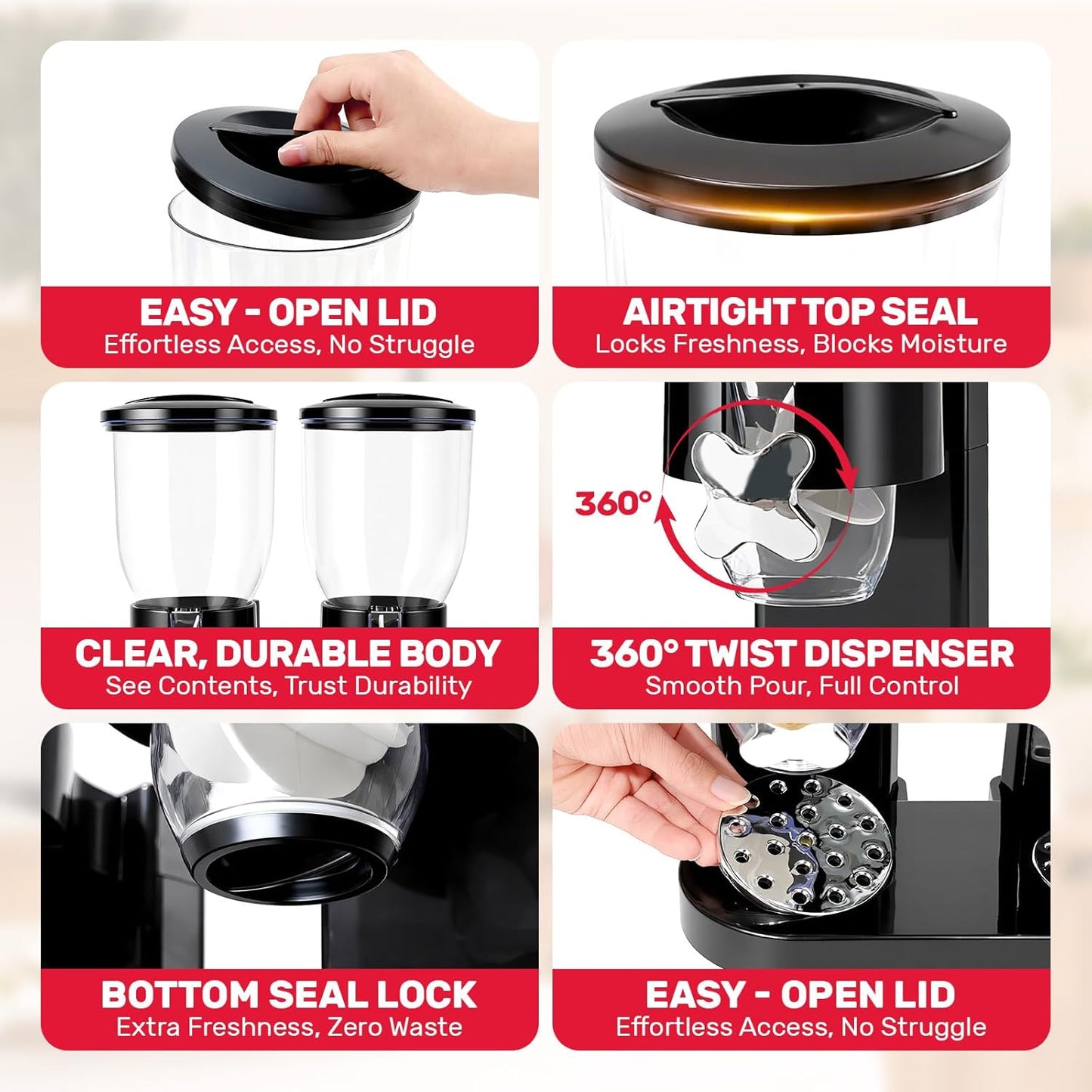 EASY - OPEN LID
Effortless Access, No Struggle

AIRTIGHT TOP SEAL
Locks Freshness, Blocks Moisture

CLEAR, DURABLE BODY
See Contents, Trust Durability

360°

360° TWIST DISPENSER
Smooth Pour, Full Control

BOTTOM SEAL LOCK
Extra Freshness, Zero Waste

EASY - OPEN LID
Effortless Access, No Struggle