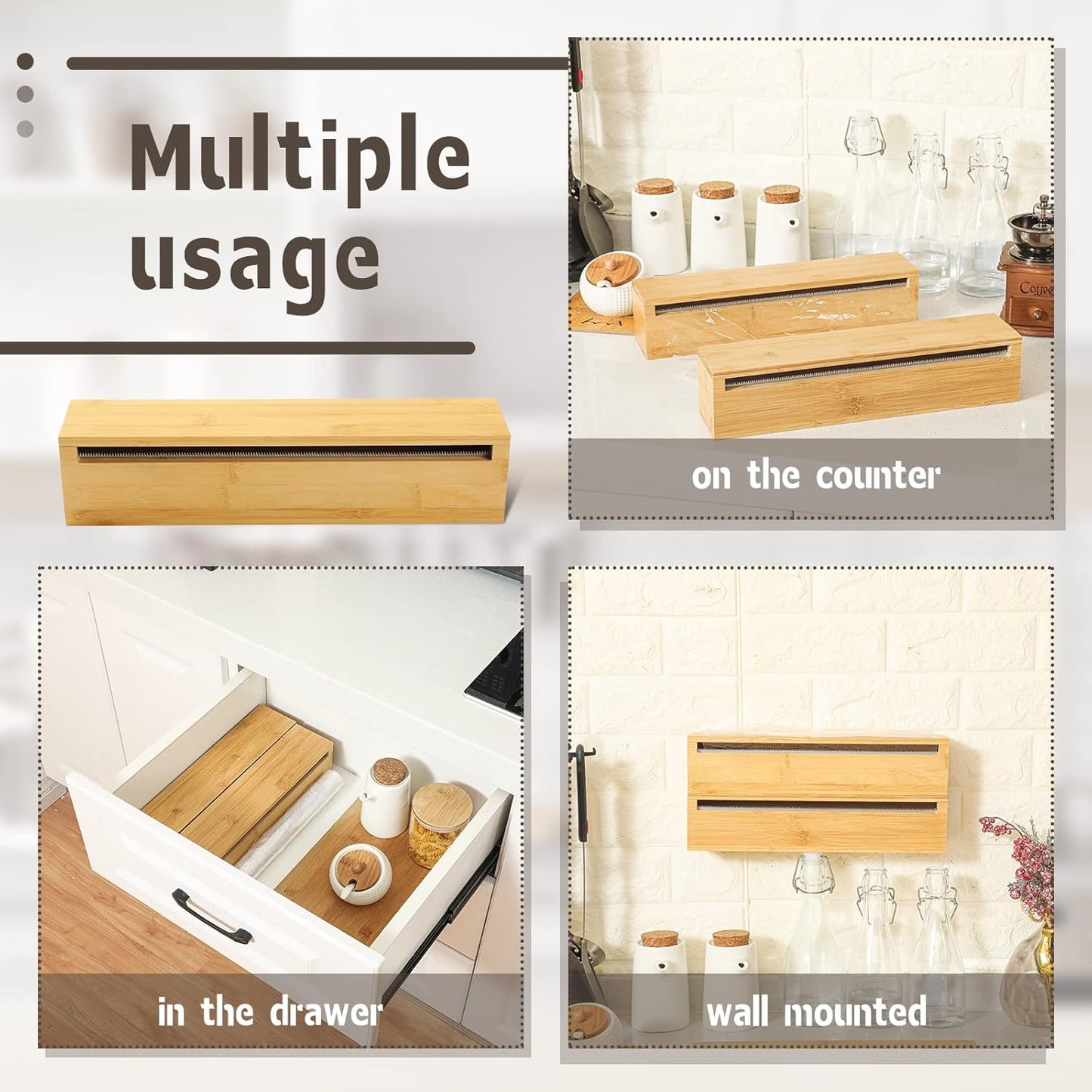 Multiple usage

Coffee

on the counter

in the drawer

wall mounted