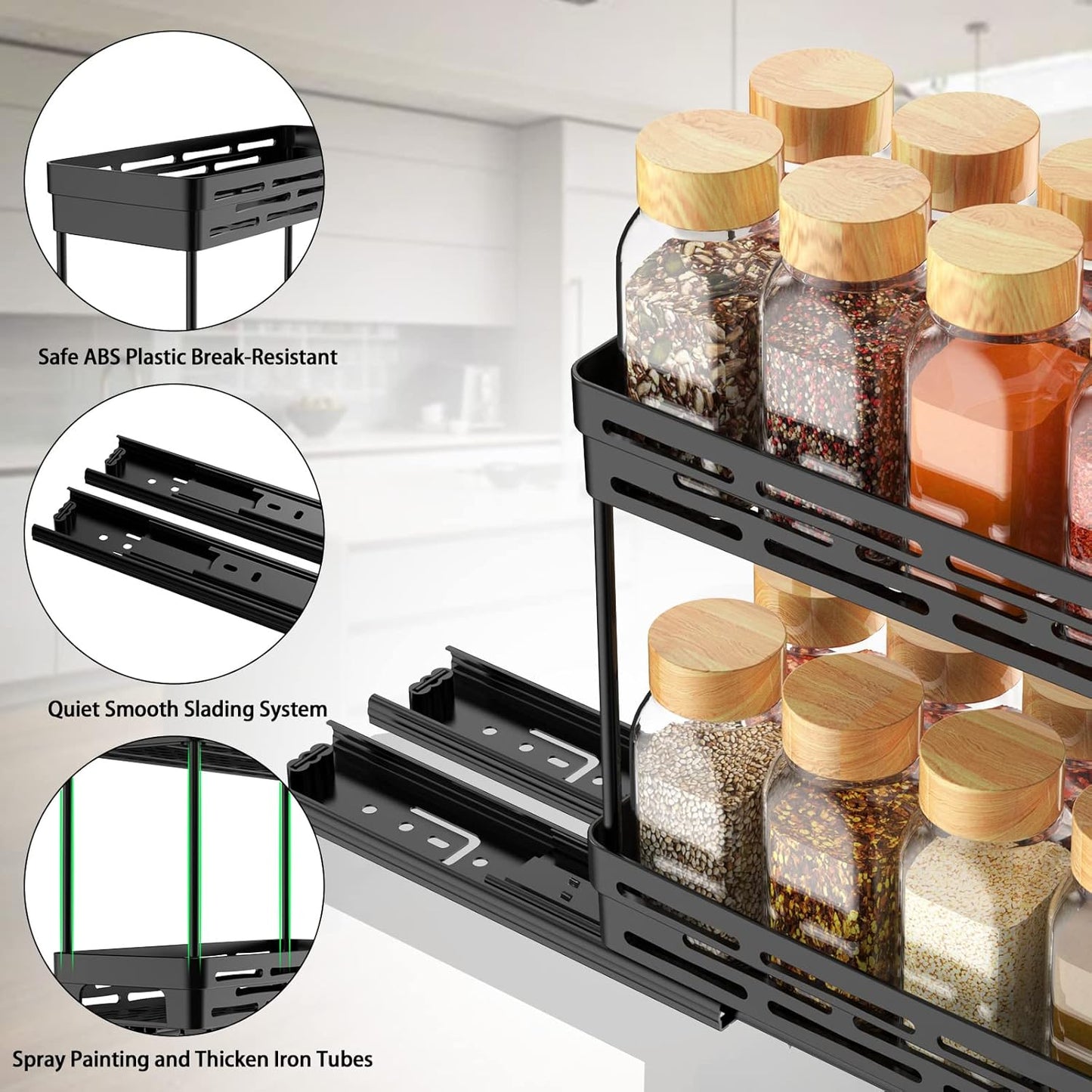 Safe ABS Plastic Break-Resistant

Quiet Smooth Slading System

Spray Painting and Thicken Iron Tubes