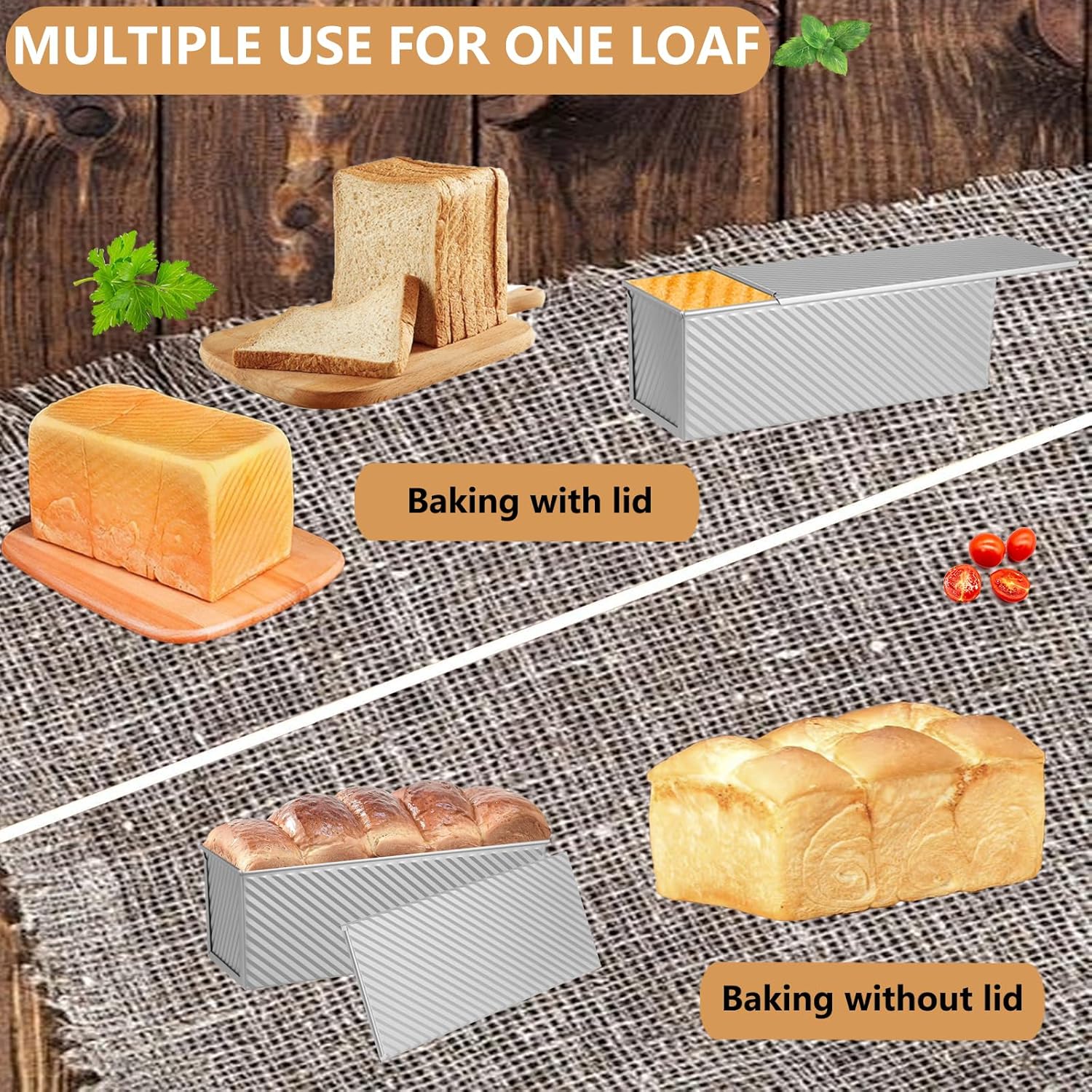 MULTIPLE USE FOR ONE LOAF

Baking with lid

Baking without lid