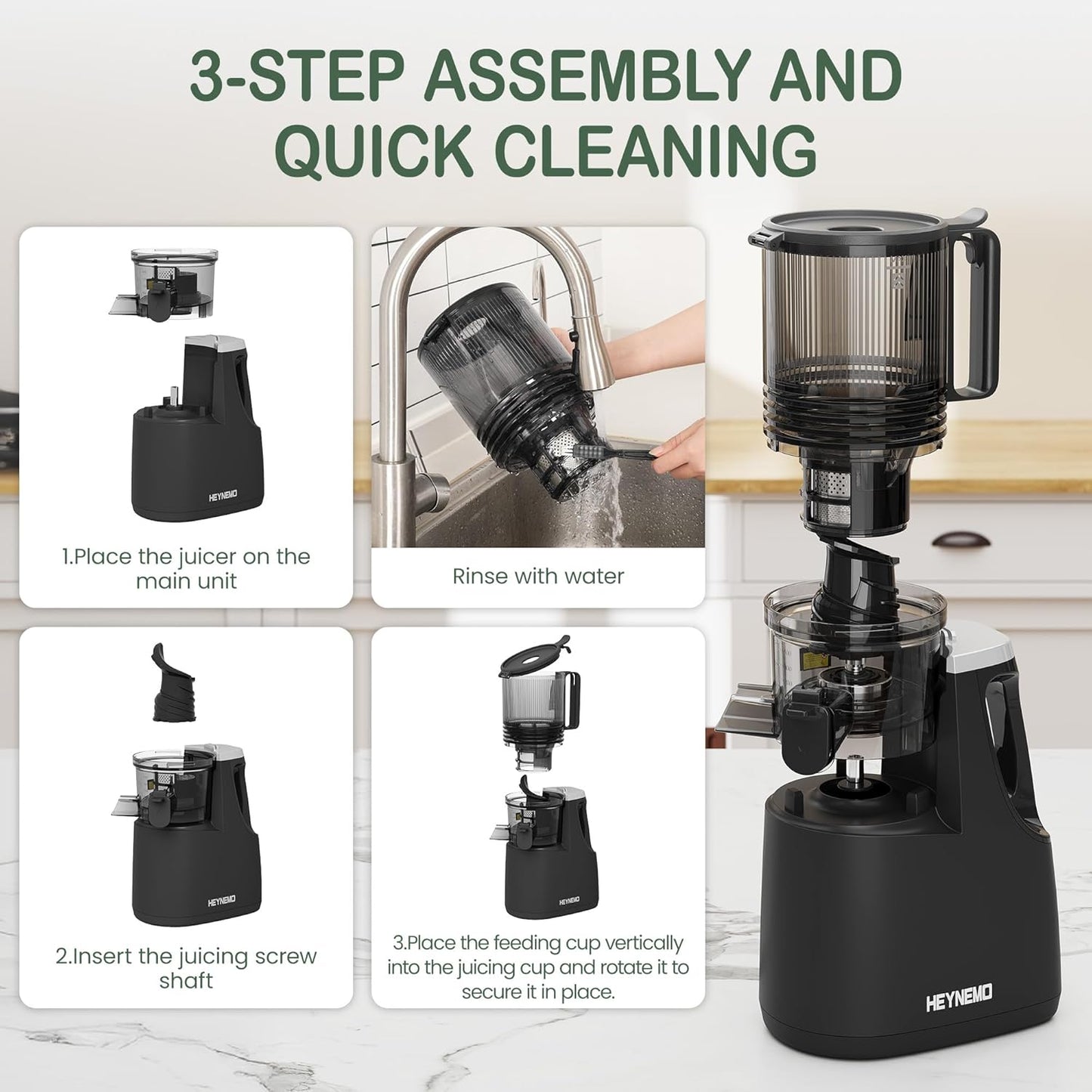 3-STEP ASSEMBLY AND QUICK CLEANING

HEYNEMO

1.Place the juicer on the main unit

Rinse with water

HEYNEMO

2.Insert the juicing screw shaft

HEYNEMO

3.Place the feeding cup vertically into the juicing cup and rotate it to secure it in place.

HEYNEMO