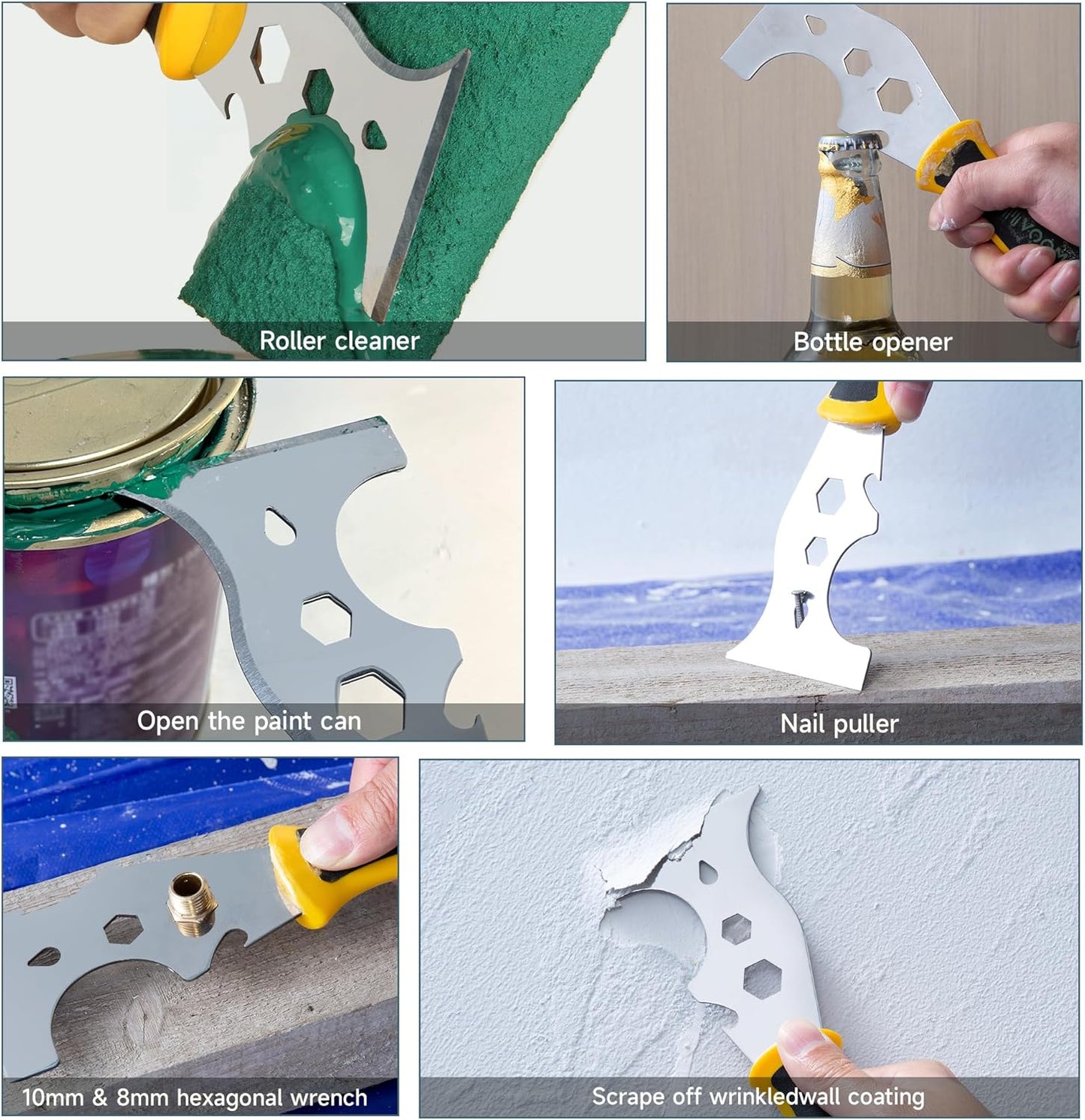 Roller cleaner

Bottle opener

Open the paint can

Nail puller

10mm & 8mm hexagonal wrench

Scrape off wrinkledwall coating