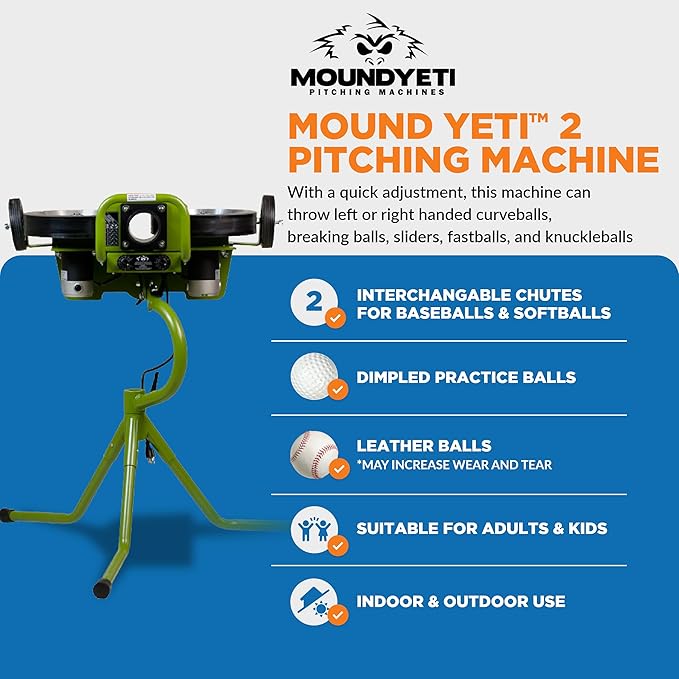 MOUNDYETI
PITCHING MACHINES

MOUND YETI™ 2 PITCHING MACHINE

With a quick adjustment, this machine can throw left or right handed curveballs, breaking balls, sliders, fastballs, and knuckleballs

2

INTERCHANGABLE CHUTES FOR BASEBALLS & SOFTBALLS

DIMPLED PRACTICE BALLS

LEATHER BALLS
*MAY INCREASE WEAR AND TEAR

SUITABLE FOR ADULTS & KIDS

INDOOR & OUTDOOR USE