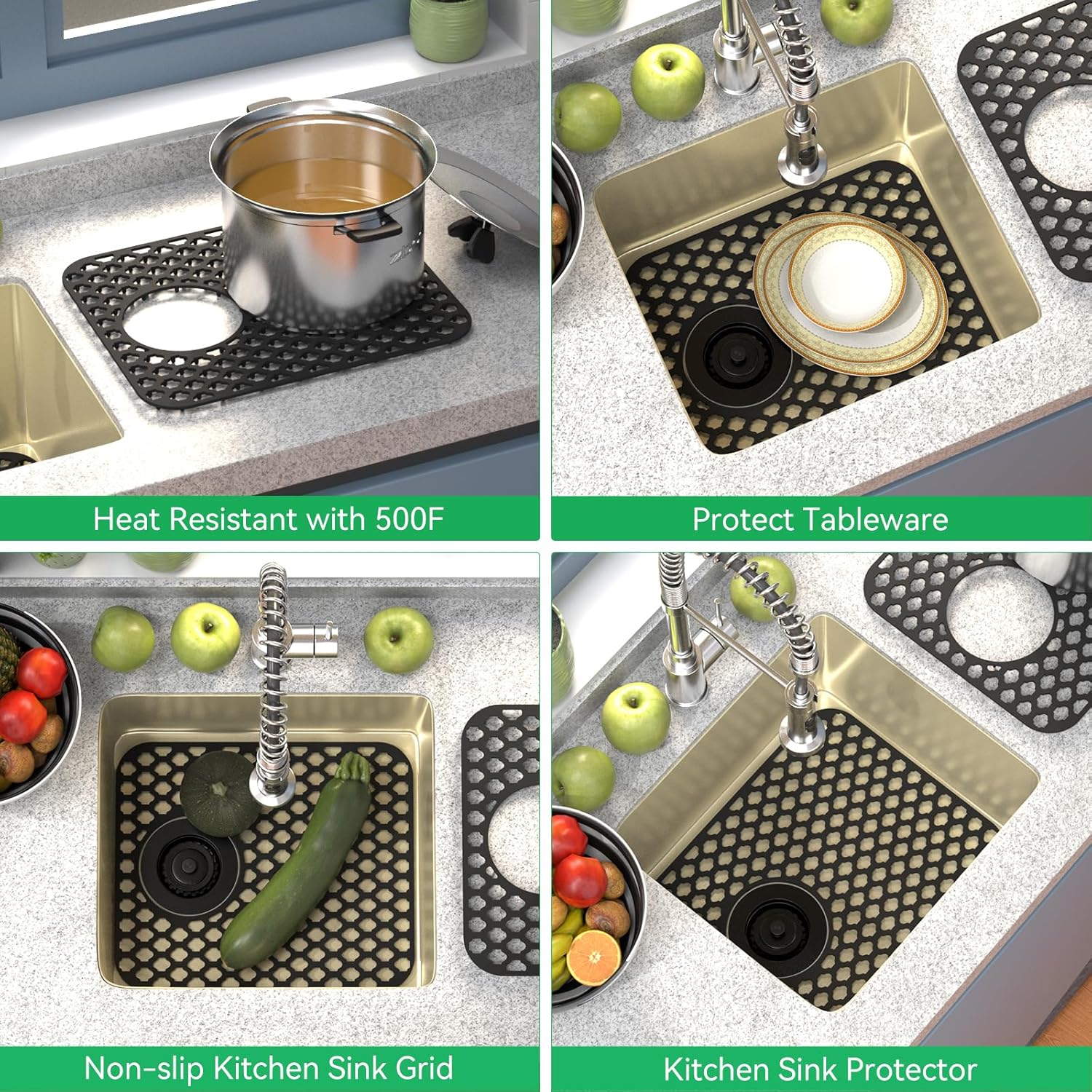 Heat Resistant with 500F

Protect Tableware

Non-slip Kitchen Sink Grid

Kitchen Sink Protector