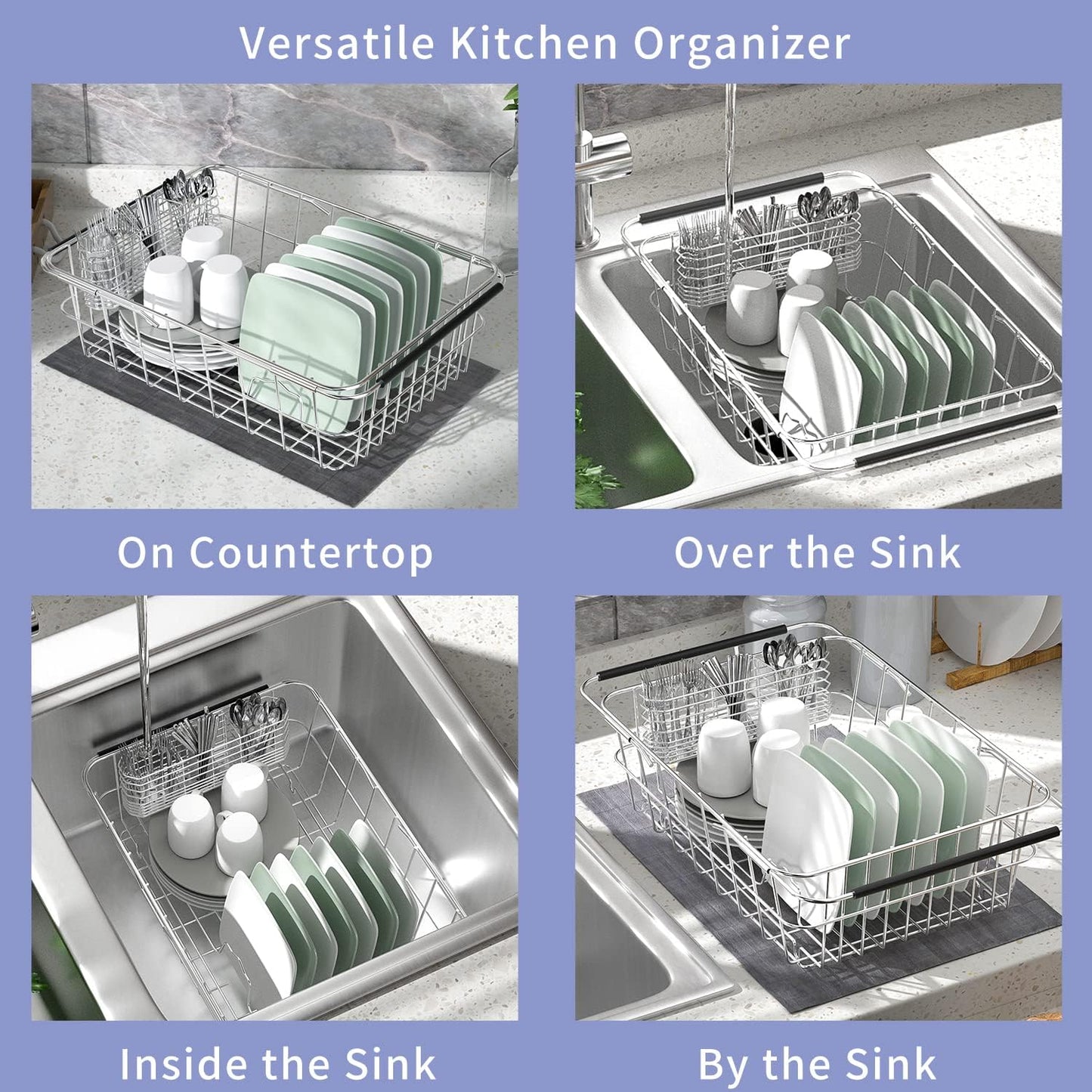 Versatile Kitchen Organizer

On Countertop

Over the Sink

Inside the Sink

By the Sink