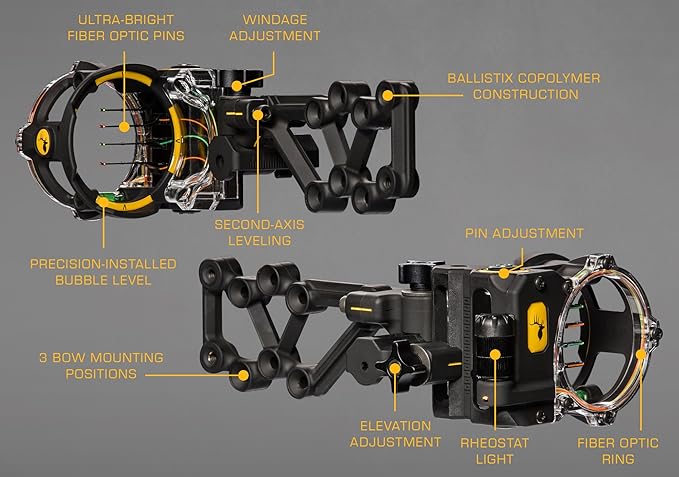 ULTRA-BRIGHT FIBER OPTIC PINS

WINDAGE ADJUSTMENT

BALLISTIX COPOLYMER CONSTRUCTION

SECOND-AXIS LEVELING

PRECISION-INSTALLED BUBBLE LEVEL

PIN ADJUSTMENT

3 BOW MOUNTING POSITIONS

ELEVATION ADJUSTMENT

RHEOSTAT LIGHT

FIBER OPTIC RING