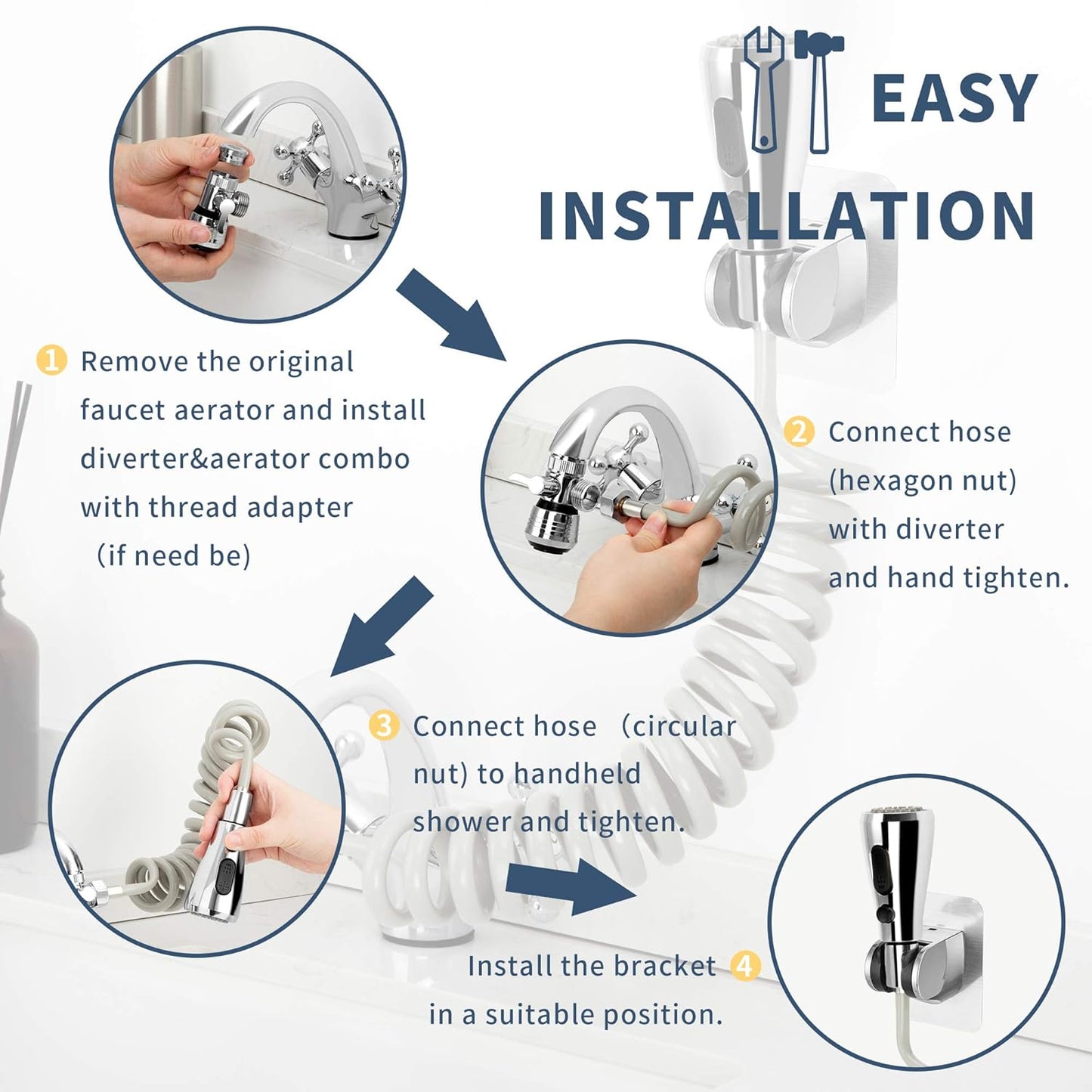 EASY INSTALLATION

1 Remove the original faucet aerator and install diverter&aerator combo with thread adapter （if need be)

2 Connect hose (hexagon nut) with diverter and hand tighten.

3 Connect hose （circular nut) to handheld shower and tighten.

Install the bracket 4 in a suitable position.