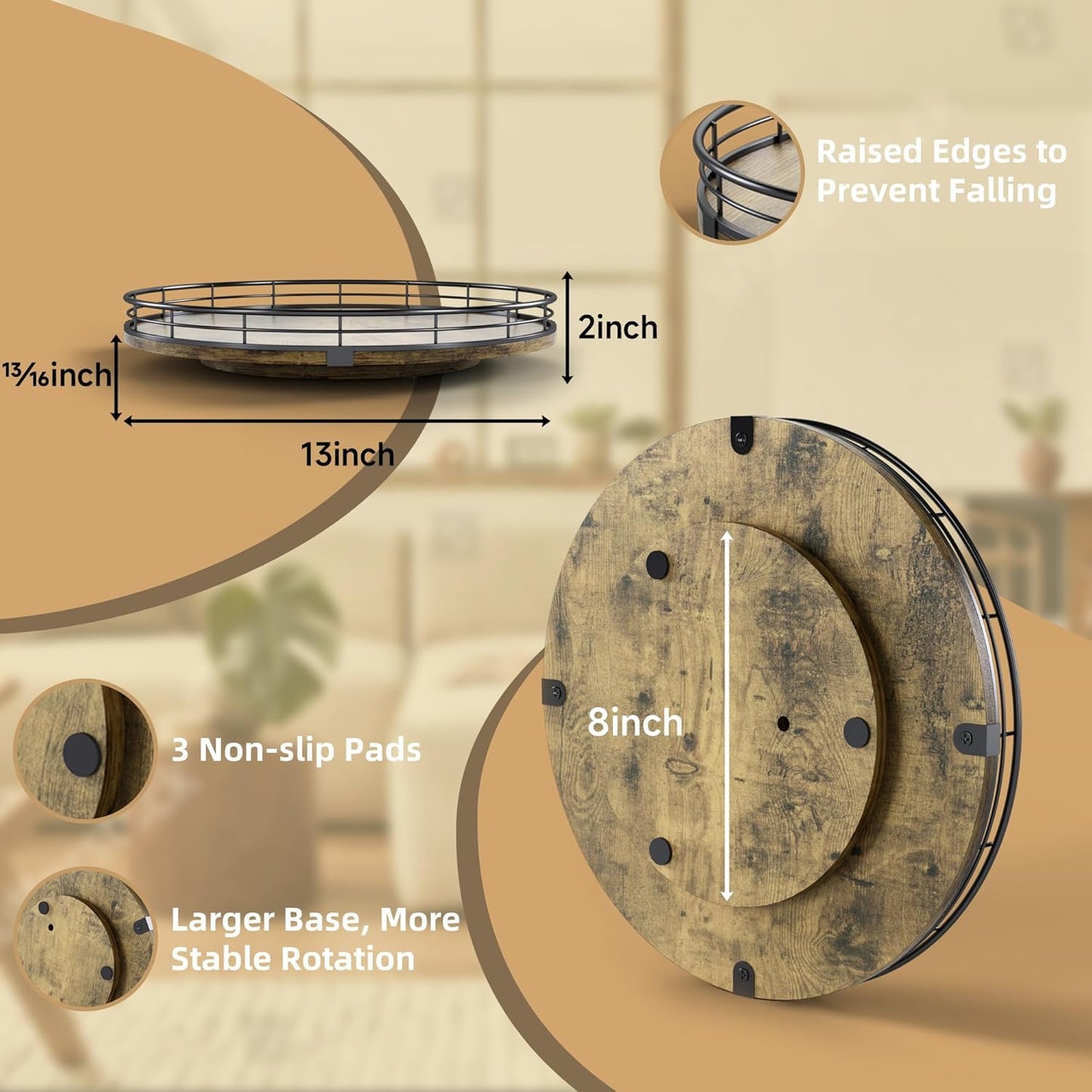 Raised Edges to Prevent Falling

2inch

$\frac{13}{16}$inch

13inch

8inch

3 Non-slip Pads

Larger Base, More Stable Rotation