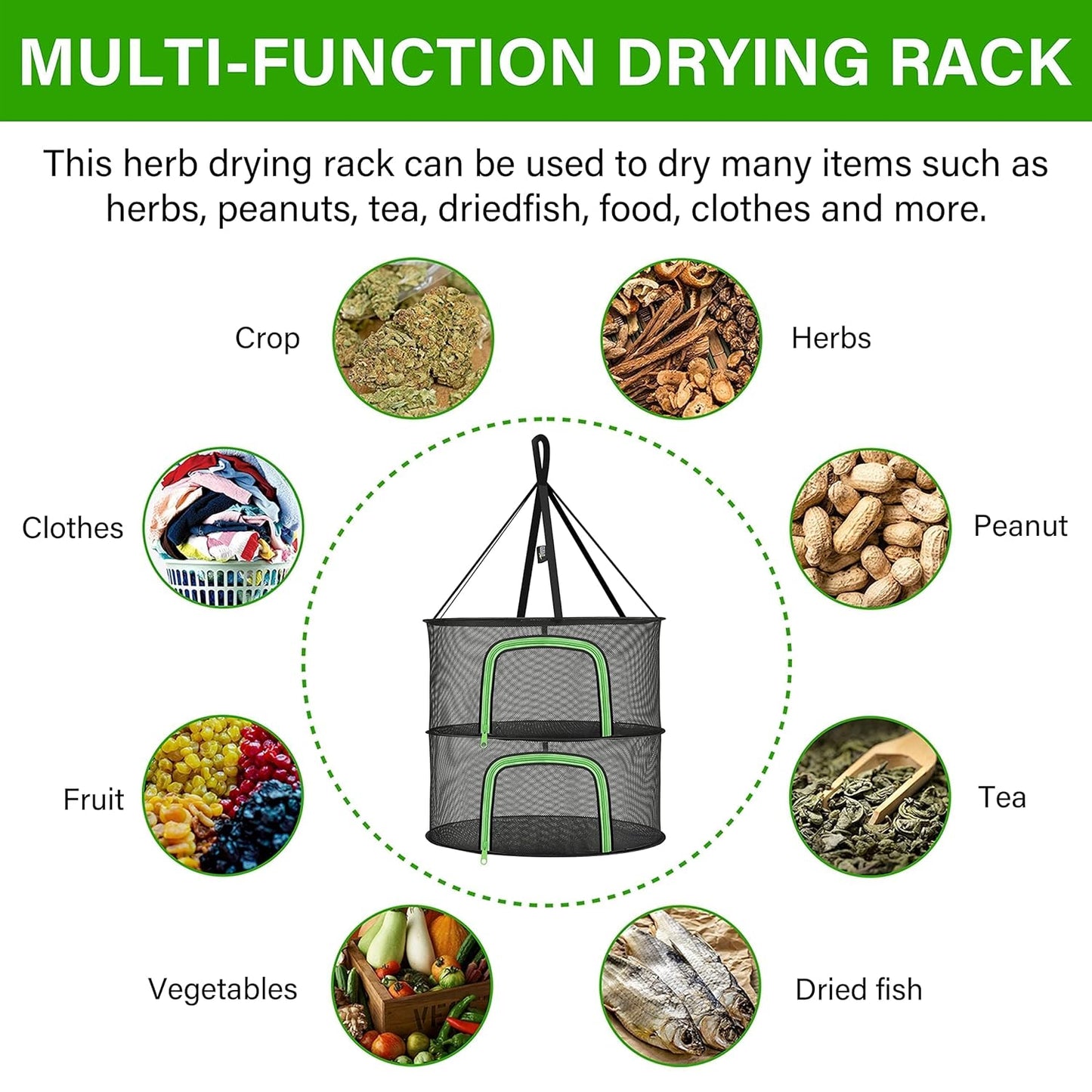 MULTI-FUNCTION DRYING RACK

This herb drying rack can be used to dry many items such as herbs, peanuts, tea, driedfish, food, clothes and more.

Crop

Herbs

Clothes

Peanut

Fruit

Tea

Vegetables

Dried fish