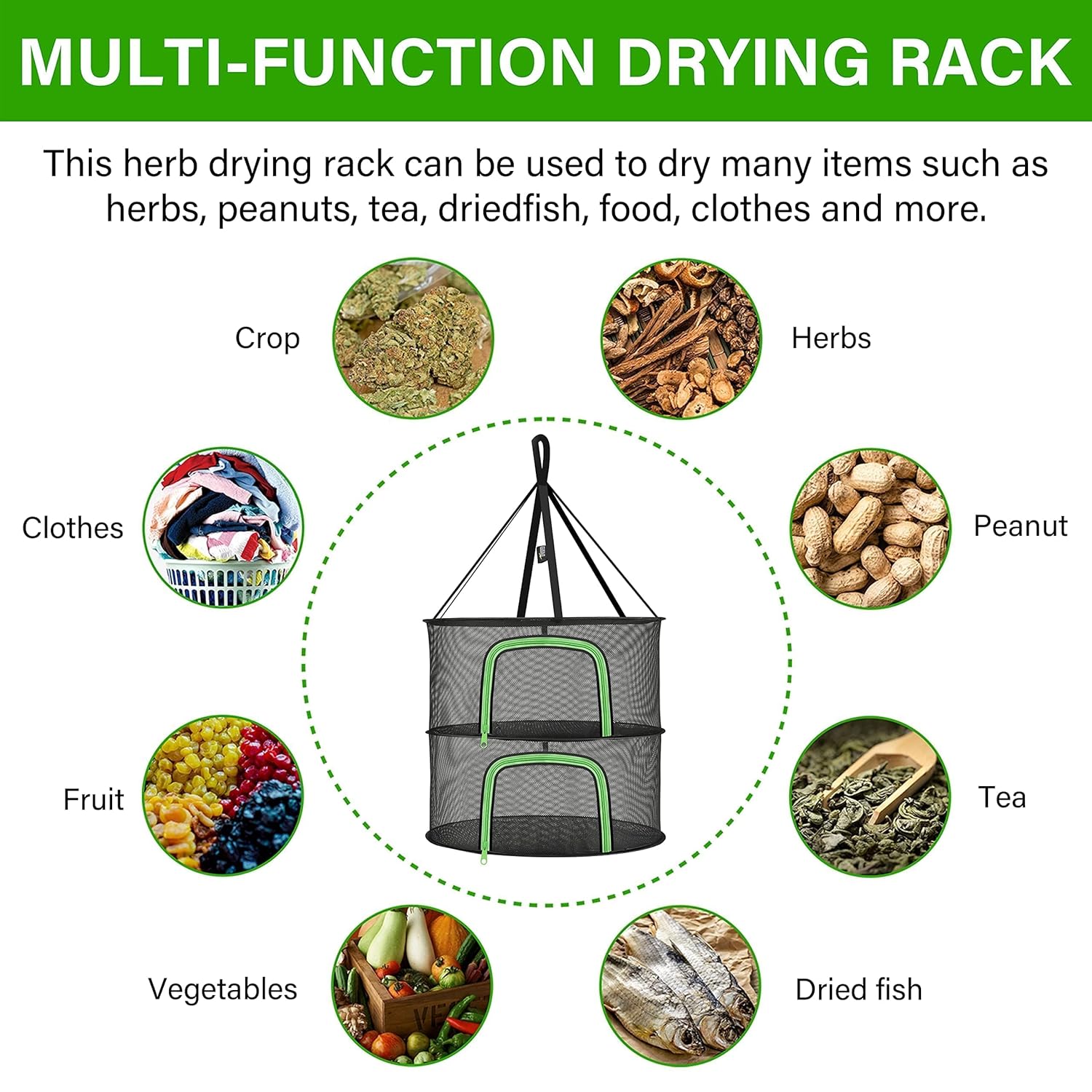 MULTI-FUNCTION DRYING RACK

This herb drying rack can be used to dry many items such as herbs, peanuts, tea, driedfish, food, clothes and more.

Crop

Herbs

Clothes

Peanut

Fruit

Tea

Vegetables

Dried fish