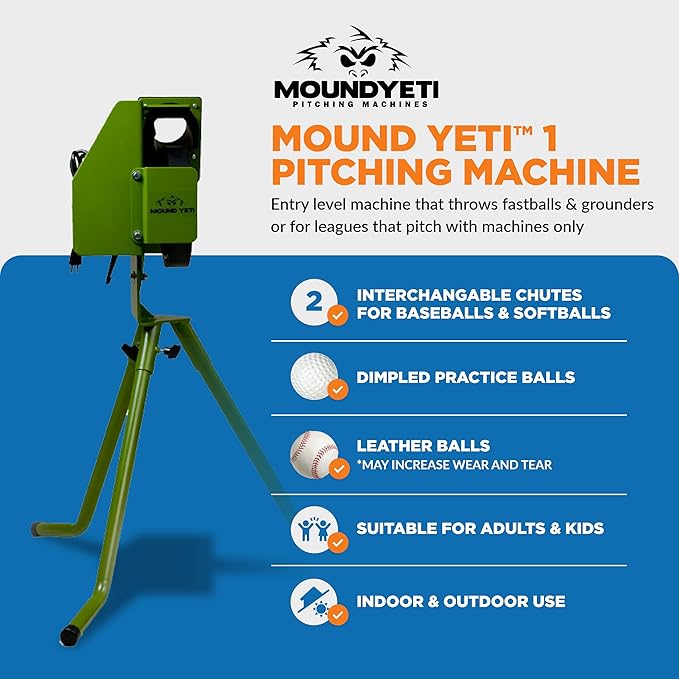 MOUNDYETI
PITCHING MACHINES

MOUND YETI™ 1 PITCHING MACHINE

Entry level machine that throws fastballs & grounders or for leagues that pitch with machines only

MOUND YETI

2

INTERCHANGABLE CHUTES FOR BASEBALLS & SOFTBALLS

DIMPLED PRACTICE BALLS

LEATHER BALLS
*MAY INCREASE WEAR AND TEAR

SUITABLE FOR ADULTS & KIDS

INDOOR & OUTDOOR USE